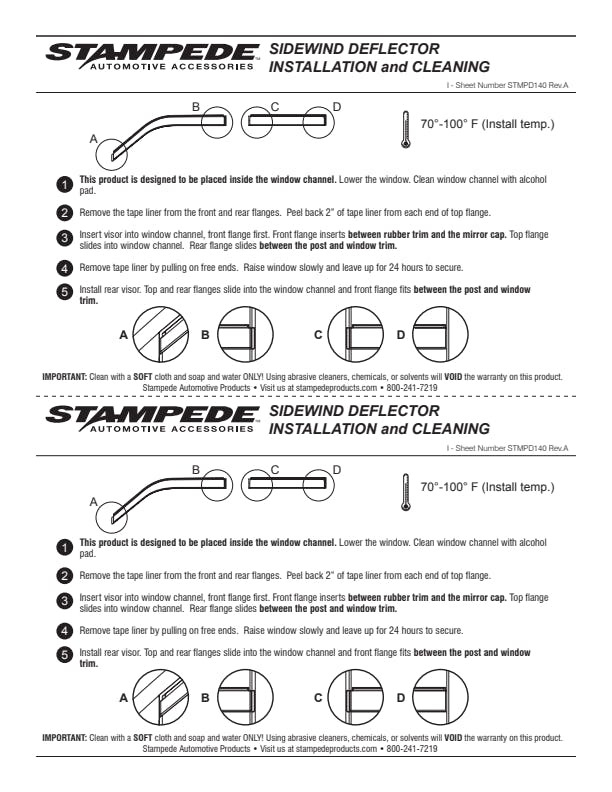 STAMPEDE™
AUTOMOTIVE ACCESSORIES

SIDEWIND DEFLECTOR
INSTALLATION and CLEANING

I - Sheet Number STMPD140 Rev.A

A B C D

70°-100° F (Install temp.)

1 This product is designed to be placed inside the window channel. Lower the window. Clean window channel with alcohol pad.

2 Remove the tape liner from the front and rear flanges. Peel back 2" of tape liner from each end of top flange.

3 Insert visor into window channel, front flange first. Front flange inserts between rubber trim and the mirror cap. Top flange slides into window channel. Rear flange slides between the post and window trim.

4 Remove tape liner by pulling on free ends. Raise window slowly and leave up for 24 hours to secure.

5 Install rear visor. Top and rear flanges slide into the window channel and front flange fits between the post and window trim.

A B C D

IMPORTANT: Clean with a SOFT cloth and soap and water ONLY! Using abrasive cleaners, chemicals, or solvents will VOID the warranty on this product.
Stampede Automotive Products • Visit us at stampedeproducts.com • 800-241-7219

STAMPEDE™
AUTOMOTIVE ACCESSORIES

SIDEWIND DEFLECTOR
INSTALLATION and CLEANING

I - Sheet Number STMPD140 Rev.A

A B C D

70°-100° F (Install temp.)

1 This product is designed to be placed inside the window channel. Lower the window. Clean window channel with alcohol pad.

2 Remove the tape liner from the front and rear flanges. Peel back 2" of tape liner from each end of top flange.

3 Insert visor into window channel, front flange first. Front flange inserts between rubber trim and the mirror cap. Top flange slides into window channel. Rear flange slides between the post and window trim.

4 Remove tape liner by pulling on free ends. Raise window slowly and leave up for 24 hours to secure.

5 Install rear visor. Top and rear flanges slide into the window channel and front flange fits between the post and window trim.

A B C D

IMPORTANT: Clean with a SOFT cloth and soap and water ONLY! Using abrasive cleaners, chemicals, or solvents will VOID the warranty on this product.
Stampede Automotive Products • Visit us at stampedeproducts.com • 800-241-7219