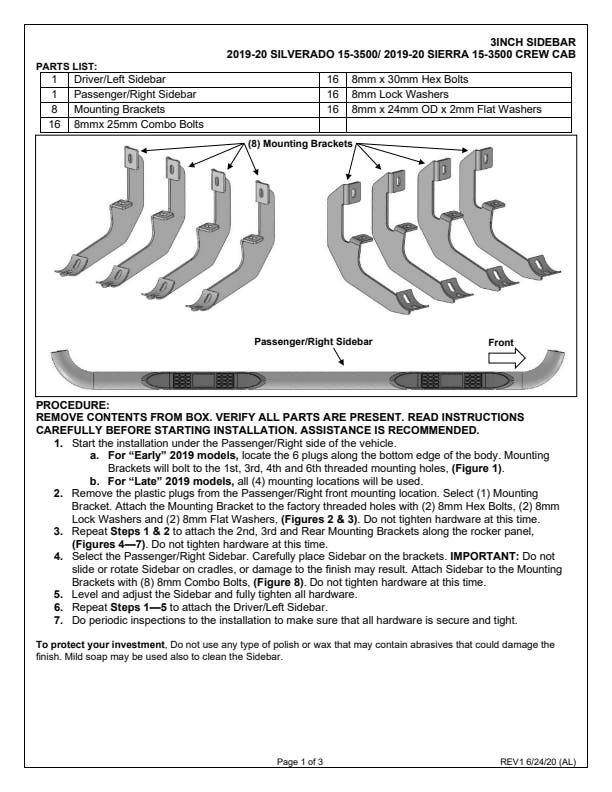 3INCH SIDEBAR
2019-20 SILVERADO 15-3500/ 2019-20 SIERRA 15-3500 CREW CAB

PARTS LIST:

| 1 | Driver/Left Sidebar | 16 | 8mm x 30mm Hex Bolts |
|---|---|---|---|
| 1 | Passenger/Right Sidebar | 16 | 8mm Lock Washers |
| 8 | Mounting Brackets | 16 | 8mm x 24mm OD x 2mm Flat Washers |
| 16 | 8mmx 25mm Combo Bolts | | |

(8) Mounting Brackets

Passenger/Right Sidebar

Front

PROCEDURE:
REMOVE CONTENTS FROM BOX. VERIFY ALL PARTS ARE PRESENT. READ INSTRUCTIONS CAREFULLY BEFORE STARTING INSTALLATION. ASSISTANCE IS RECOMMENDED.

1. Start the installation under the Passenger/Right side of the vehicle.
a. For "Early" 2019 models, locate the 6 plugs along the bottom edge of the body. Mounting Brackets will bolt to the 1st, 3rd, 4th and 6th threaded mounting holes, (Figure 1).
b. For "Late" 2019 models, all (4) mounting locations will be used.
2. Remove the plastic plugs from the Passenger/Right front mounting location. Select (1) Mounting Bracket. Attach the Mounting Bracket to the factory threaded holes with (2) 8mm Hex Bolts, (2) 8mm Lock Washers and (2) 8mm Flat Washers, (Figures 2 & 3). Do not tighten hardware at this time.
3. Repeat Steps 1 & 2 to attach the 2nd, 3rd and Rear Mounting Brackets along the rocker panel, (Figures 4—7). Do not tighten hardware at this time.
4. Select the Passenger/Right Sidebar. Carefully place Sidebar on the brackets. IMPORTANT: Do not slide or rotate Sidebar on cradles, or damage to the finish may result. Attach Sidebar to the Mounting Brackets with (8) 8mm Combo Bolts, (Figure 8). Do not tighten hardware at this time.
5. Level and adjust the Sidebar and fully tighten all hardware.
6. Repeat Steps 1—5 to attach the Driver/Left Sidebar.
7. Do periodic inspections to the installation to make sure that all hardware is secure and tight.

To protect your investment, Do not use any type of polish or wax that may contain abrasives that could damage the finish. Mild soap may be used also to clean the Sidebar.

Page 1 of 3

REV1 6/24/20 (AL)