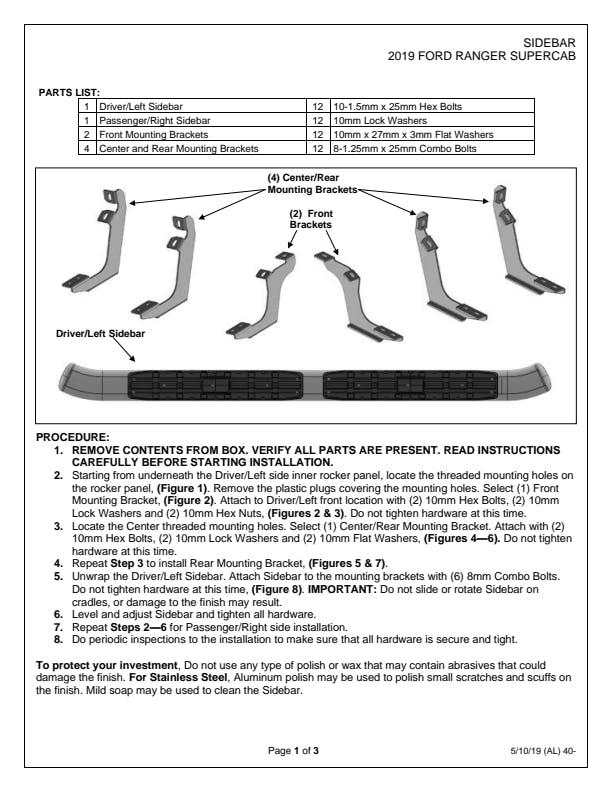 SIDEBAR
2019 FORD RANGER SUPERCAB

PARTS LIST:

| 1 | Driver/Left Sidebar | 12 | 10-1.5mm x 25mm Hex Bolts |
|---|---|---|---|
| 1 | Passenger/Right Sidebar | 12 | 10mm Lock Washers |
| 2 | Front Mounting Brackets | 12 | 10mm x 27mm x 3mm Flat Washers |
| 4 | Center and Rear Mounting Brackets | 12 | 8-1.25mm x 25mm Combo Bolts |

(4) Center/Rear Mounting Brackets

(2) Front Brackets

Driver/Left Sidebar

PROCEDURE:
1. REMOVE CONTENTS FROM BOX. VERIFY ALL PARTS ARE PRESENT. READ INSTRUCTIONS CAREFULLY BEFORE STARTING INSTALLATION.
2. Starting from underneath the Driver/Left side inner rocker panel, locate the threaded mounting holes on the rocker panel, (Figure 1). Remove the plastic plugs covering the mounting holes. Select (1) Front Mounting Bracket, (Figure 2). Attach to Driver/Left front location with (2) 10mm Hex Bolts, (2) 10mm Lock Washers and (2) 10mm Hex Nuts, (Figures 2 & 3). Do not tighten hardware at this time.
3. Locate the Center threaded mounting holes. Select (1) Center/Rear Mounting Bracket. Attach with (2) 10mm Hex Bolts, (2) 10mm Lock Washers and (2) 10mm Flat Washers, (Figures 4—6). Do not tighten hardware at this time.
4. Repeat Step 3 to install Rear Mounting Bracket, (Figures 5 & 7).
5. Unwrap the Driver/Left Sidebar. Attach Sidebar to the mounting brackets with (6) 8mm Combo Bolts. Do not tighten hardware at this time, (Figure 8). IMPORTANT: Do not slide or rotate Sidebar on cradles, or damage to the finish may result.
6. Level and adjust Sidebar and tighten all hardware.
7. Repeat Steps 2—6 for Passenger/Right side installation.
8. Do periodic inspections to the installation to make sure that all hardware is secure and tight.

To protect your investment, Do not use any type of polish or wax that may contain abrasives that could damage the finish. For Stainless Steel, Aluminum polish may be used to polish small scratches and scuffs on the finish. Mild soap may be used to clean the Sidebar.

Page 1 of 3

5/10/19 (AL) 40-