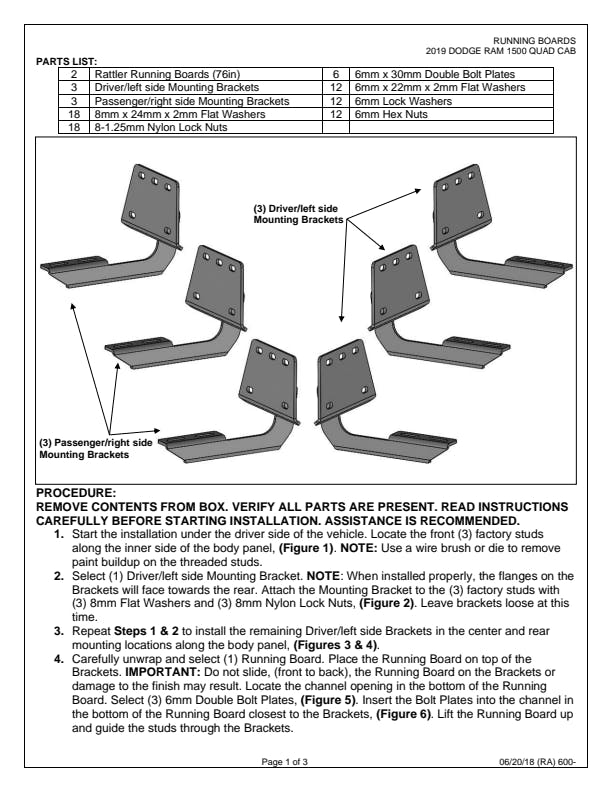 RUNNING BOARDS
2019 DODGE RAM 1500 QUAD CAB

PARTS LIST:

| 2 | Rattler Running Boards (76in) | 6 | 6mm x 30mm Double Bolt Plates |
|---|---|---|---|
| 3 | Driver/left side Mounting Brackets | 12 | 6mm x 22mm x 2mm Flat Washers |
| 3 | Passenger/right side Mounting Brackets | 12 | 6mm Lock Washers |
| 18 | 8mm x 24mm x 2mm Flat Washers | 12 | 6mm Hex Nuts |
| 18 | 8-1.25mm Nylon Lock Nuts | | |

(3) Driver/left side Mounting Brackets

(3) Passenger/right side Mounting Brackets

PROCEDURE:
REMOVE CONTENTS FROM BOX. VERIFY ALL PARTS ARE PRESENT. READ INSTRUCTIONS CAREFULLY BEFORE STARTING INSTALLATION. ASSISTANCE IS RECOMMENDED.

1. Start the installation under the driver side of the vehicle. Locate the front (3) factory studs along the inner side of the body panel, (Figure 1). NOTE: Use a wire brush or die to remove paint buildup on the threaded studs.
2. Select (1) Driver/left side Mounting Bracket. NOTE: When installed properly, the flanges on the Brackets will face towards the rear. Attach the Mounting Bracket to the (3) factory studs with (3) 8mm Flat Washers and (3) 8mm Nylon Lock Nuts, (Figure 2). Leave brackets loose at this time.
3. Repeat Steps 1 & 2 to install the remaining Driver/left side Brackets in the center and rear mounting locations along the body panel, (Figures 3 & 4).
4. Carefully unwrap and select (1) Running Board. Place the Running Board on top of the Brackets. IMPORTANT: Do not slide, (front to back), the Running Board on the Brackets or damage to the finish may result. Locate the channel opening in the bottom of the Running Board. Select (3) 6mm Double Bolt Plates, (Figure 5). Insert the Bolt Plates into the channel in the bottom of the Running Board closest to the Brackets, (Figure 6). Lift the Running Board up and guide the studs through the Brackets.

Page 1 of 3

06/20/18 (RA) 600-