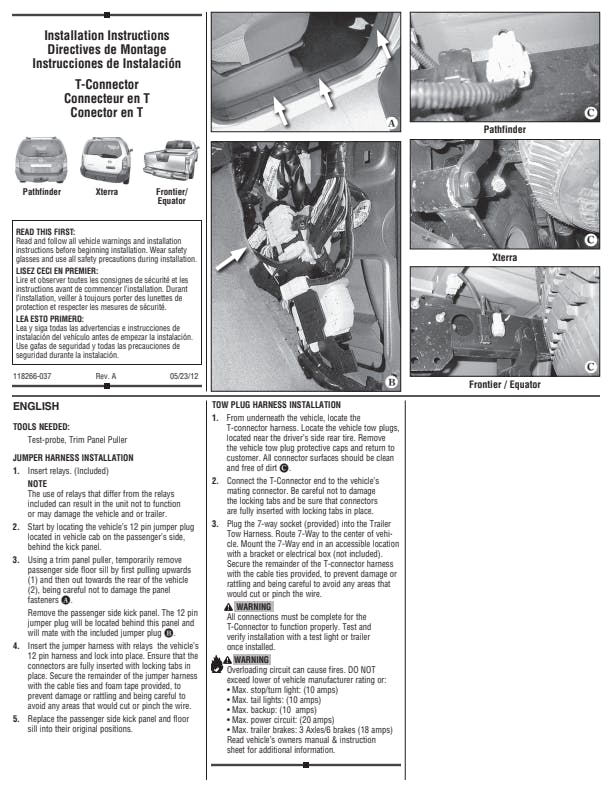 Installation Instructions
Directives de Montage
Instrucciones de Instalación

T-Connector
Connecteur en T
Conector en T

Pathfinder Xterra Frontier/ Equator

READ THIS FIRST:
Read and follow all vehicle warnings and installation instructions before beginning installation. Wear safety glasses and use all safety precautions during installation.

LISEZ CECI EN PREMIER:
Lire et observer toutes les consignes de sécurité et les instructions avant de commencer l'installation. Durant l'installation, veiller à toujours porter des lunettes de protection et respecter les mesures de sécurité.

LEA ESTO PRIMERO:
Lea y siga todas las advertencias e instrucciones de instalación del vehículo antes de empezar la instalación. Use gafas de seguridad y todas las precauciones de seguridad durante la instalación.

118266-037 Rev. A 05/23/12

A

B

C

Pathfinder

C

Xterra

C

Frontier / Equator

ENGLISH

TOOLS NEEDED:
Test-probe, Trim Panel Puller

JUMPER HARNESS INSTALLATION
1. Insert relays. (Included)
NOTE
The use of relays that differ from the relays included can result in the unit not to function or may damage the vehicle and or trailer.
2. Start by locating the vehicle's 12 pin jumper plug located in vehicle cab on the passenger's side, behind the kick panel.
3. Using a trim panel puller, temporarily remove passenger side floor sill by first pulling upwards (1) and then out towards the rear of the vehicle (2), being careful not to damage the panel fasteners A.
Remove the passenger side kick panel. The 12 pin jumper plug will be located behind this panel and will mate with the included jumper plug B.
4. Insert the jumper harness with relays the vehicle's 12 pin harness and lock into place. Ensure that the connectors are fully inserted with locking tabs in place. Secure the remainder of the jumper harness with the cable ties and foam tape provided, to prevent damage or rattling and being careful to avoid any areas that would cut or pinch the wire.
5. Replace the passenger side kick panel and floor sill into their original positions.

TOW PLUG HARNESS INSTALLATION
1. From underneath the vehicle, locate the T-connector harness. Locate the vehicle tow plugs, located near the driver's side rear tire. Remove the vehicle tow plug protective caps and return to customer. All connector surfaces should be clean and free of dirt C.
2. Connect the T-Connector end to the vehicle's mating connector. Be careful not to damage the locking tabs and be sure that connectors are fully inserted with locking tabs in place.
3. Plug the 7-way socket (provided) into the Trailer Tow Harness. Route 7-Way to the center of vehicle. Mount the 7-Way end in an accessible location with a bracket or electrical box (not included). Secure the remainder of the T-connector harness with the cable ties provided, to prevent damage or rattling and being careful to avoid any areas that would cut or pinch the wire.
WARNING
All connections must be complete for the T-Connector to function properly. Test and verify installation with a test light or trailer once installed.
WARNING
Overloading circuit can cause fires. DO NOT exceed lower of vehicle manufacturer rating or:
• Max. stop/turn light: (10 amps)
• Max. tail lights: (10 amps)
• Max. backup: (10 amps)
• Max. power circuit: (20 amps)
• Max. trailer brakes: 3 Axles/6 brakes (18 amps)
Read vehicle's owners manual & instruction sheet for additional information.