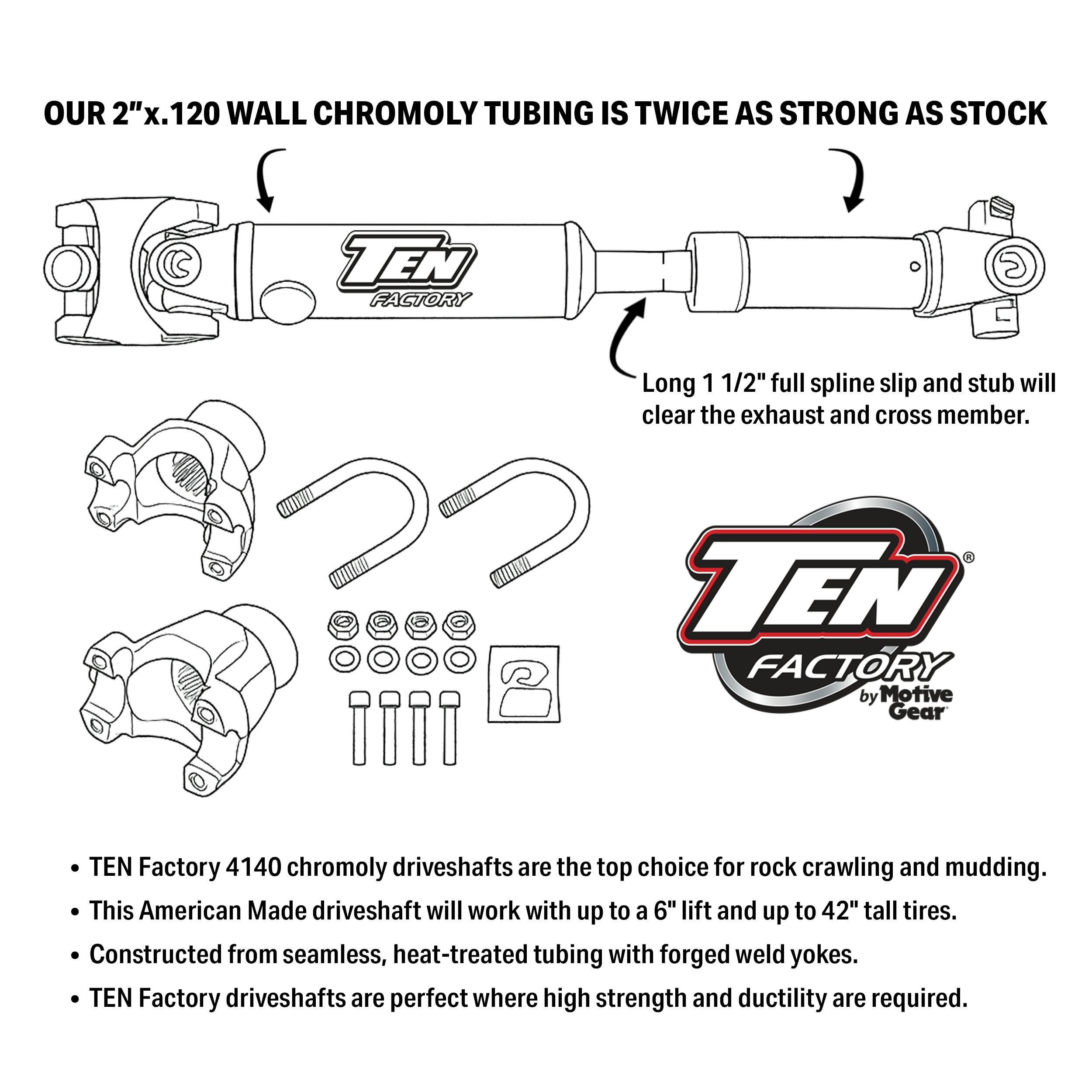 OUR 2"x.120 WALL CHROMOLY TUBING IS TWICE AS STRONG AS STOCK

TEN FACTORY

Long 1 1/2" full spline slip and stub will clear the exhaust and cross member.

TEN® FACTORY by Motive Gear

• TEN Factory 4140 chromoly driveshafts are the top choice for rock crawling and mudding.
• This American Made driveshaft will work with up to a 6" lift and up to 42" tall tires.
• Constructed from seamless, heat-treated tubing with forged weld yokes.
• TEN Factory driveshafts are perfect where high strength and ductility are required.