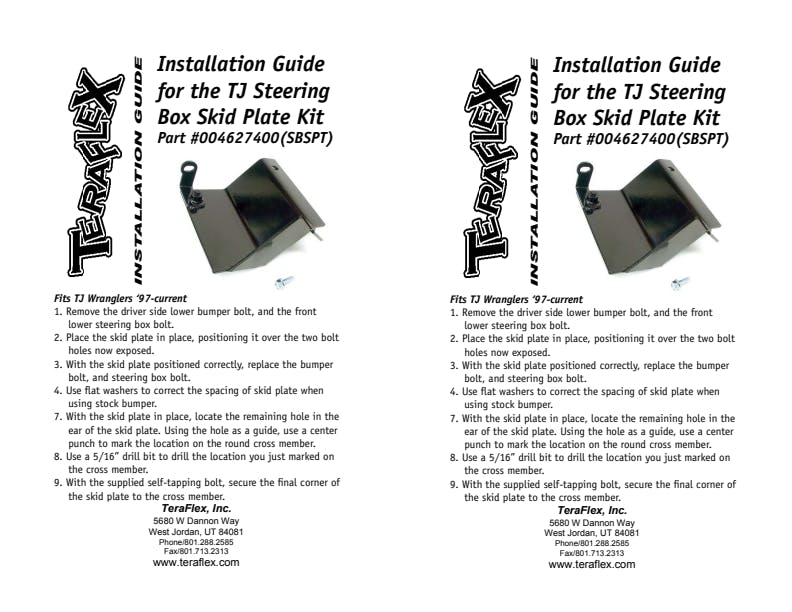 TERAFLEX

INSTALLATION GUIDE

Installation Guide for the TJ Steering Box Skid Plate Kit
Part #004627400(SBSPT)

Fits TJ Wranglers '97-current
1. Remove the driver side lower bumper bolt, and the front lower steering box bolt.
2. Place the skid plate in place, positioning it over the two bolt holes now exposed.
3. With the skid plate positioned correctly, replace the bumper bolt, and steering box bolt.
4. Use flat washers to correct the spacing of skid plate when using stock bumper.
7. With the skid plate in place, locate the remaining hole in the ear of the skid plate. Using the hole as a guide, use a center punch to mark the location on the round cross member.
8. Use a 5/16" drill bit to drill the location you just marked on the cross member.
9. With the supplied self-tapping bolt, secure the final corner of the skid plate to the cross member.

TeraFlex, Inc.
5680 W Dannon Way
West Jordan, UT 84081
Phone/801.288.2585
Fax/801.713.2313
www.teraflex.com

TERAFLEX

INSTALLATION GUIDE

Installation Guide for the TJ Steering Box Skid Plate Kit
Part #004627400(SBSPT)

Fits TJ Wranglers '97-current
1. Remove the driver side lower bumper bolt, and the front lower steering box bolt.
2. Place the skid plate in place, positioning it over the two bolt holes now exposed.
3. With the skid plate positioned correctly, replace the bumper bolt, and steering box bolt.
4. Use flat washers to correct the spacing of skid plate when using stock bumper.
7. With the skid plate in place, locate the remaining hole in the ear of the skid plate. Using the hole as a guide, use a center punch to mark the location on the round cross member.
8. Use a 5/16" drill bit to drill the location you just marked on the cross member.
9. With the supplied self-tapping bolt, secure the final corner of the skid plate to the cross member.

TeraFlex, Inc.
5680 W Dannon Way
West Jordan, UT 84081
Phone/801.288.2585
Fax/801.713.2313
www.teraflex.com