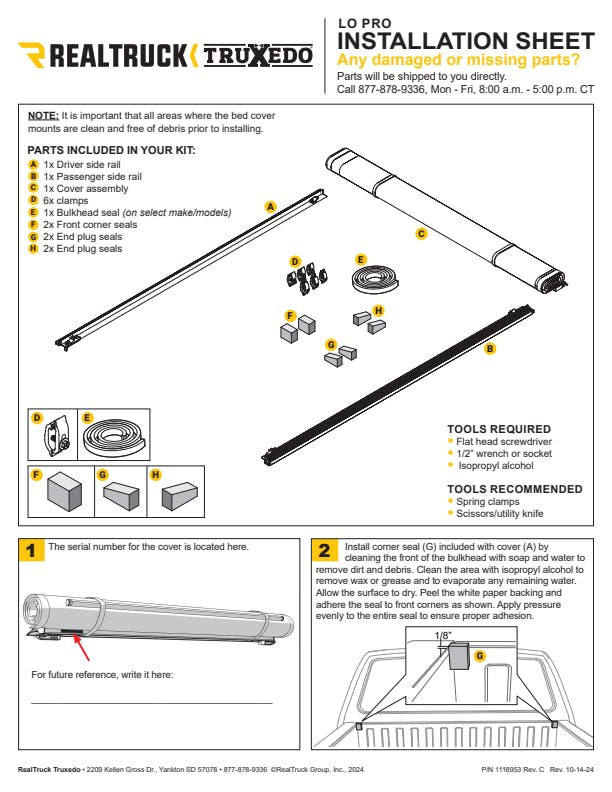 REALTRUCK TRUXEDO

LO PRO
INSTALLATION SHEET
Any damaged or missing parts?
Parts will be shipped to you directly.
Call 877-878-9336, Mon - Fri, 8:00 a.m. - 5:00 p.m. CT

NOTE: It is important that all areas where the bed cover mounts are clean and free of debris prior to installing.

PARTS INCLUDED IN YOUR KIT:
A 1x Driver side rail
B 1x Passenger side rail
C 1x Cover assembly
D 6x clamps
E 1x Bulkhead seal (on select make/models)
F 2x Front corner seals
G 2x End plug seals
H 2x End plug seals

A
C
D
E
F
H
G
B

D
E
F
G
H

TOOLS REQUIRED
• Flat head screwdriver
• 1/2" wrench or socket
• Isopropyl alcohol

TOOLS RECOMMENDED
• Spring clamps
• Scissors/utility knife

1 The serial number for the cover is located here.

For future reference, write it here:

2 Install corner seal (G) included with cover (A) by cleaning the front of the bulkhead with soap and water to remove dirt and debris. Clean the area with isopropyl alcohol to remove wax or grease and to evaporate any remaining water. Allow the surface to dry. Peel the white paper backing and adhere the seal to front corners as shown. Apply pressure evenly to the entire seal to ensure proper adhesion.

1/8"
G

RealTruck Truxedo • 2209 Kellen Gross Dr., Yankton SD 57078 • 877-878-9336 ©RealTruck Group, Inc., 2024

P/N 1118953 Rev. C Rev. 10-14-24