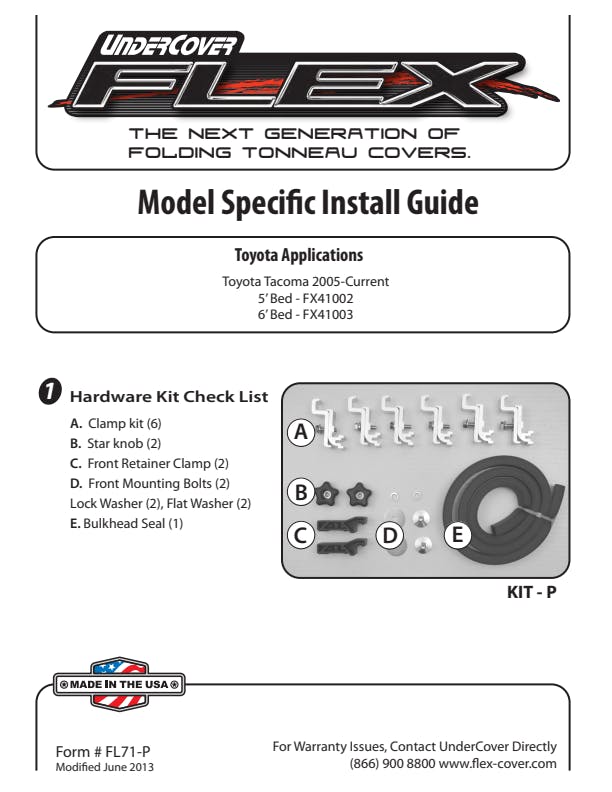 UNDERCOVER
FLEX
THE NEXT GENERATION OF FOLDING TONNEAU COVERS.

Model Specific Install Guide

Toyota Applications

Toyota Tacoma 2005-Current
5' Bed - FX41002
6' Bed - FX41003

1 Hardware Kit Check List

A. Clamp kit (6)
B. Star knob (2)
C. Front Retainer Clamp (2)
D. Front Mounting Bolts (2)
Lock Washer (2), Flat Washer (2)
E. Bulkhead Seal (1)

A
B
C
D
E

KIT - P

MADE IN THE USA

Form # FL71-P
Modified June 2013

For Warranty Issues, Contact UnderCover Directly
(866) 900 8800 www.flex-cover.com