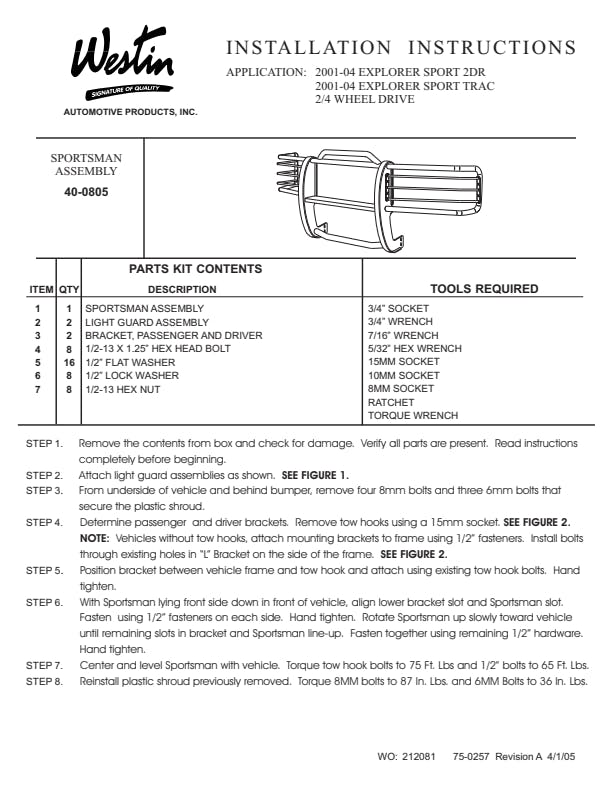 Westin
SIGNATURE OF QUALITY
AUTOMOTIVE PRODUCTS, INC.

INSTALLATION INSTRUCTIONS

APPLICATION: 2001-04 EXPLORER SPORT 2DR
2001-04 EXPLORER SPORT TRAC
2/4 WHEEL DRIVE

SPORTSMAN ASSEMBLY
40-0805

PARTS KIT CONTENTS

| ITEM | QTY | DESCRIPTION | TOOLS REQUIRED |
|---|---|---|---|
| 1 | 1 | SPORTSMAN ASSEMBLY | 3/4" SOCKET |
| 2 | 2 | LIGHT GUARD ASSEMBLY | 3/4" WRENCH |
| 3 | 2 | BRACKET, PASSENGER AND DRIVER | 7/16" WRENCH |
| 4 | 8 | 1/2-13 X 1.25" HEX HEAD BOLT | 5/32" HEX WRENCH |
| 5 | 16 | 1/2" FLAT WASHER | 15MM SOCKET |
| 6 | 8 | 1/2" LOCK WASHER | 10MM SOCKET |
| 7 | 8 | 1/2-13 HEX NUT | 8MM SOCKET |
| | | | RATCHET |
| | | | TORQUE WRENCH |

STEP 1. Remove the contents from box and check for damage. Verify all parts are present. Read instructions completely before beginning.
STEP 2. Attach light guard assemblies as shown. SEE FIGURE 1.
STEP 3. From underside of vehicle and behind bumper, remove four 8mm bolts and three 6mm bolts that secure the plastic shroud.
STEP 4. Determine passenger and driver brackets. Remove tow hooks using a 15mm socket. SEE FIGURE 2. NOTE: Vehicles without tow hooks, attach mounting brackets to frame using 1/2" fasteners. Install bolts through existing holes in "L" Bracket on the side of the frame. SEE FIGURE 2.
STEP 5. Position bracket between vehicle frame and tow hook and attach using existing tow hook bolts. Hand tighten.
STEP 6. With Sportsman lying front side down in front of vehicle, align lower bracket slot and Sportsman slot. Fasten using 1/2" fasteners on each side. Hand tighten. Rotate Sportsman up slowly toward vehicle until remaining slots in bracket and Sportsman line-up. Fasten together using remaining 1/2" hardware. Hand tighten.
STEP 7. Center and level Sportsman with vehicle. Torque tow hook bolts to 75 Ft. Lbs and 1/2" bolts to 65 Ft. Lbs.
STEP 8. Reinstall plastic shroud previously removed. Torque 8MM bolts to 87 In. Lbs. and 6MM Bolts to 36 In. Lbs.

WO: 212081 75-0257 Revision A 4/1/05