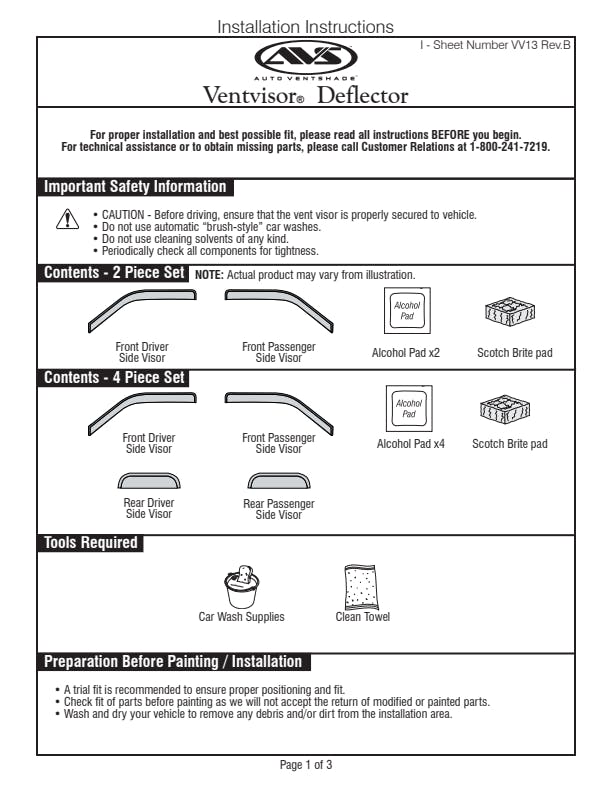 Installation Instructions

I - Sheet Number VV13 Rev.B

AVS
AUTO VENTSHADE

Ventvisor® Deflector

For proper installation and best possible fit, please read all instructions BEFORE you begin.
For technical assistance or to obtain missing parts, please call Customer Relations at 1-800-241-7219.

Important Safety Information

• CAUTION - Before driving, ensure that the vent visor is properly secured to vehicle.
• Do not use automatic "brush-style" car washes.
• Do not use cleaning solvents of any kind.
• Periodically check all components for tightness.

Contents - 2 Piece Set NOTE: Actual product may vary from illustration.

Front Driver Side Visor

Front Passenger Side Visor

Alcohol Pad

Alcohol Pad x2

Scotch Brite pad

Contents - 4 Piece Set

Front Driver Side Visor

Front Passenger Side Visor

Alcohol Pad

Alcohol Pad x4

Scotch Brite pad

Rear Driver Side Visor

Rear Passenger Side Visor

Tools Required

Car Wash Supplies

Clean Towel

Preparation Before Painting / Installation

• A trial fit is recommended to ensure proper positioning and fit.
• Check fit of parts before painting as we will not accept the return of modified or painted parts.
• Wash and dry your vehicle to remove any debris and/or dirt from the installation area.

Page 1 of 3