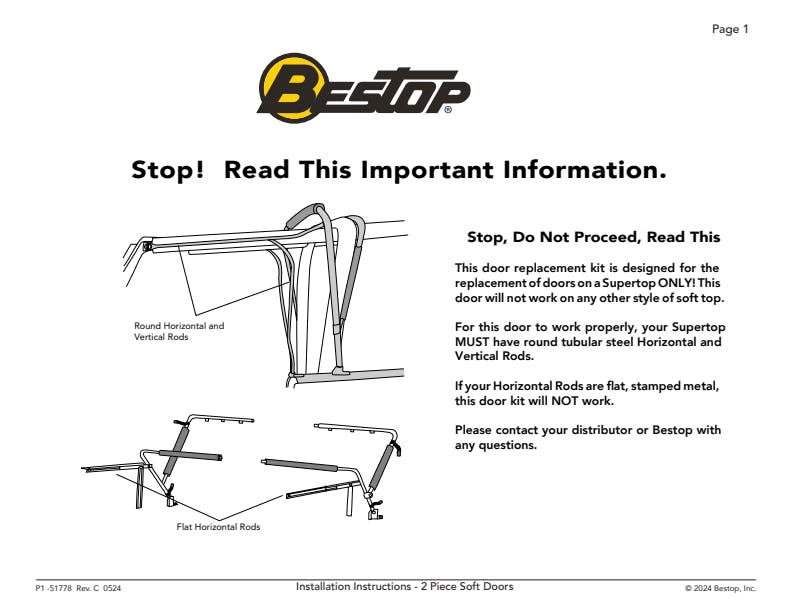 Page 1

BESTOP®

Stop! Read This Important Information.

Round Horizontal and Vertical Rods

Flat Horizontal Rods

Stop, Do Not Proceed, Read This

This door replacement kit is designed for the replacement of doors on a Supertop ONLY! This door will not work on any other style of soft top.

For this door to work properly, your Supertop MUST have round tubular steel Horizontal and Vertical Rods.

If your Horizontal Rods are flat, stamped metal, this door kit will NOT work.

Please contact your distributor or Bestop with any questions.

P1 -51778 Rev. C 0524

Installation Instructions - 2 Piece Soft Doors

© 2024 Bestop, Inc.