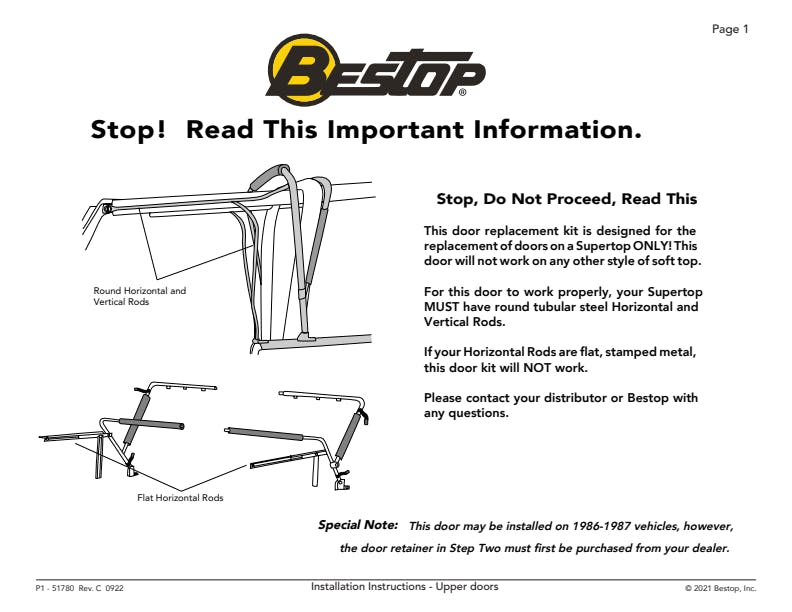 Page 1

BESTOP®

Stop! Read This Important Information.

Round Horizontal and Vertical Rods

Flat Horizontal Rods

Stop, Do Not Proceed, Read This

This door replacement kit is designed for the replacement of doors on a Supertop ONLY! This door will not work on any other style of soft top.

For this door to work properly, your Supertop MUST have round tubular steel Horizontal and Vertical Rods.

If your Horizontal Rods are flat, stamped metal, this door kit will NOT work.

Please contact your distributor or Bestop with any questions.

Special Note: This door may be installed on 1986-1987 vehicles, however, the door retainer in Step Two must first be purchased from your dealer.

P1 - 51780 Rev. C 0922

Installation Instructions - Upper doors

© 2021 Bestop, Inc.