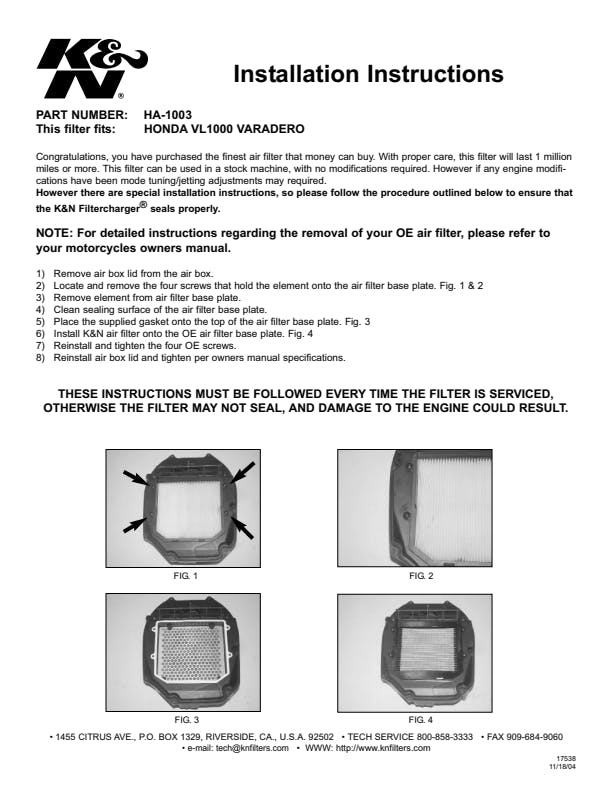 K&N®

Installation Instructions

PART NUMBER: HA-1003
This filter fits: HONDA VL1000 VARADERO

Congratulations, you have purchased the finest air filter that money can buy. With proper care, this filter will last 1 million miles or more. This filter can be used in a stock machine, with no modifications required. However if any engine modifications have been mode tuning/jetting adjustments may required.
However there are special installation instructions, so please follow the procedure outlined below to ensure that the K&N Filtercharger® seals properly.

NOTE: For detailed instructions regarding the removal of your OE air filter, please refer to your motorcycles owners manual.

1) Remove air box lid from the air box.
2) Locate and remove the four screws that hold the element onto the air filter base plate. Fig. 1 & 2
3) Remove element from air filter base plate.
4) Clean sealing surface of the air filter base plate.
5) Place the supplied gasket onto the top of the air filter base plate. Fig. 3
6) Install K&N air filter onto the OE air filter base plate. Fig. 4
7) Reinstall and tighten the four OE screws.
8) Reinstall air box lid and tighten per owners manual specifications.

THESE INSTRUCTIONS MUST BE FOLLOWED EVERY TIME THE FILTER IS SERVICED, OTHERWISE THE FILTER MAY NOT SEAL, AND DAMAGE TO THE ENGINE COULD RESULT.

FIG. 1

FIG. 2

FIG. 3

FIG. 4

• 1455 CITRUS AVE., P.O. BOX 1329, RIVERSIDE, CA., U.S.A. 92502 • TECH SERVICE 800-858-3333 • FAX 909-684-9060
• e-mail: tech@knfilters.com • WWW: http://www.knfilters.com

17538
11/18/04