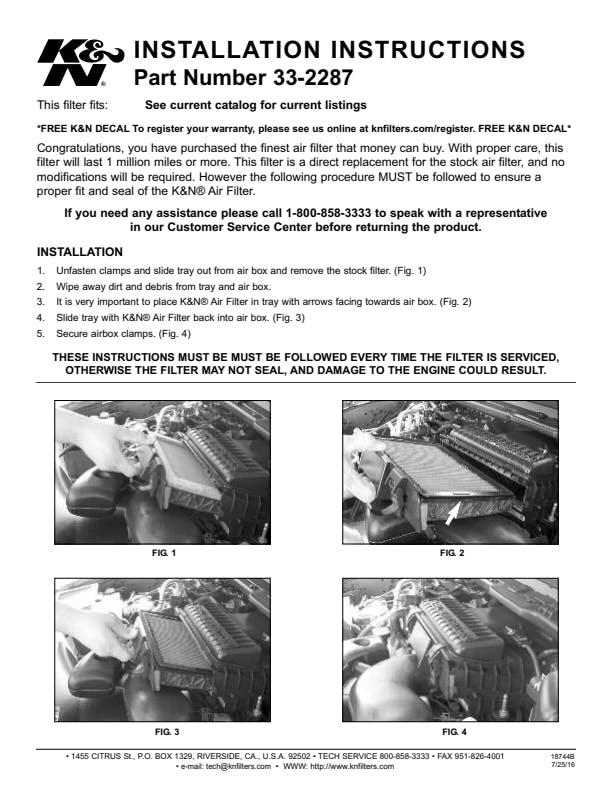 K&N®

INSTALLATION INSTRUCTIONS
Part Number 33-2287

This filter fits: See current catalog for current listings

*FREE K&N DECAL To register your warranty, please see us online at knfilters.com/register. FREE K&N DECAL*

Congratulations, you have purchased the finest air filter that money can buy. With proper care, this filter will last 1 million miles or more. This filter is a direct replacement for the stock air filter, and no modifications will be required. However the following procedure MUST be followed to ensure a proper fit and seal of the K&N® Air Filter.

If you need any assistance please call 1-800-858-3333 to speak with a representative in our Customer Service Center before returning the product.

INSTALLATION
1. Unfasten clamps and slide tray out from air box and remove the stock filter. (Fig. 1)
2. Wipe away dirt and debris from tray and air box.
3. It is very important to place K&N® Air Filter in tray with arrows facing towards air box. (Fig. 2)
4. Slide tray with K&N® Air Filter back into air box. (Fig. 3)
5. Secure airbox clamps. (Fig. 4)

THESE INSTRUCTIONS MUST BE MUST BE FOLLOWED EVERY TIME THE FILTER IS SERVICED, OTHERWISE THE FILTER MAY NOT SEAL, AND DAMAGE TO THE ENGINE COULD RESULT.

FIG. 1

FIG. 2

FIG. 3

FIG. 4

• 1455 CITRUS St., P.O. BOX 1329, RIVERSIDE, CA., U.S.A. 92502 • TECH SERVICE 800-858-3333 • FAX 951-826-4001
• e-mail: tech@knfilters.com • WWW: http://www.knfilters.com

18744B
7/25/16