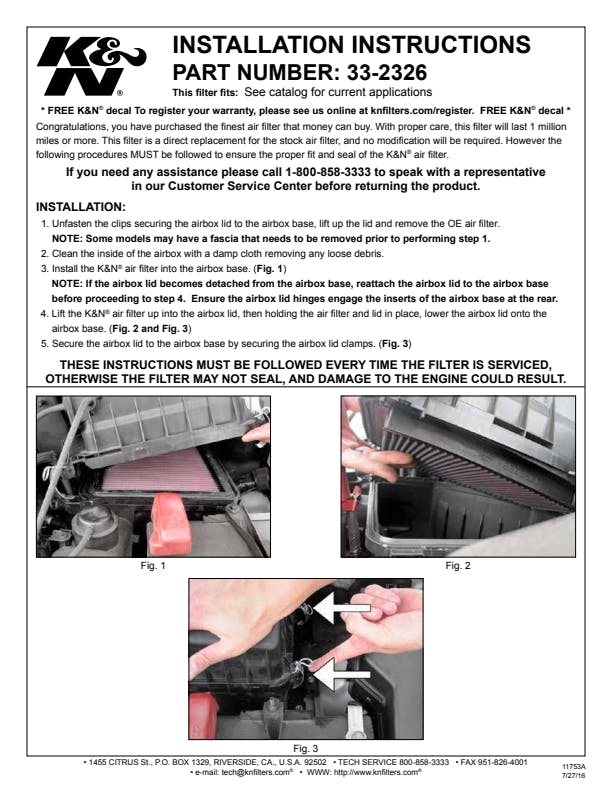 K&N®

INSTALLATION INSTRUCTIONS
PART NUMBER: 33-2326
This filter fits: See catalog for current applications

* FREE K&N® decal To register your warranty, please see us online at knfilters.com/register. FREE K&N® decal *

Congratulations, you have purchased the finest air filter that money can buy. With proper care, this filter will last 1 million miles or more. This filter is a direct replacement for the stock air filter, and no modification will be required. However the following procedures MUST be followed to ensure the proper fit and seal of the K&N® air filter.

If you need any assistance please call 1-800-858-3333 to speak with a representative in our Customer Service Center before returning the product.

INSTALLATION:
1. Unfasten the clips securing the airbox lid to the airbox base, lift up the lid and remove the OE air filter.
NOTE: Some models may have a fascia that needs to be removed prior to performing step 1.
2. Clean the inside of the airbox with a damp cloth removing any loose debris.
3. Install the K&N® air filter into the airbox base. (Fig. 1)
NOTE: If the airbox lid becomes detached from the airbox base, reattach the airbox lid to the airbox base before proceeding to step 4. Ensure the airbox lid hinges engage the inserts of the airbox base at the rear.
4. Lift the K&N® air filter up into the airbox lid, then holding the air filter and lid in place, lower the airbox lid onto the airbox base. (Fig. 2 and Fig. 3)
5. Secure the airbox lid to the airbox base by securing the airbox lid clamps. (Fig. 3)

THESE INSTRUCTIONS MUST BE FOLLOWED EVERY TIME THE FILTER IS SERVICED, OTHERWISE THE FILTER MAY NOT SEAL, AND DAMAGE TO THE ENGINE COULD RESULT.

Fig. 1

Fig. 2

Fig. 3

• 1455 CITRUS St., P.O. BOX 1329, RIVERSIDE, CA., U.S.A. 92502 • TECH SERVICE 800-858-3333 • FAX 951-826-4001
• e-mail: tech@knfilters.com® • WWW: http://www.knfilters.com®

11753A
7/27/16