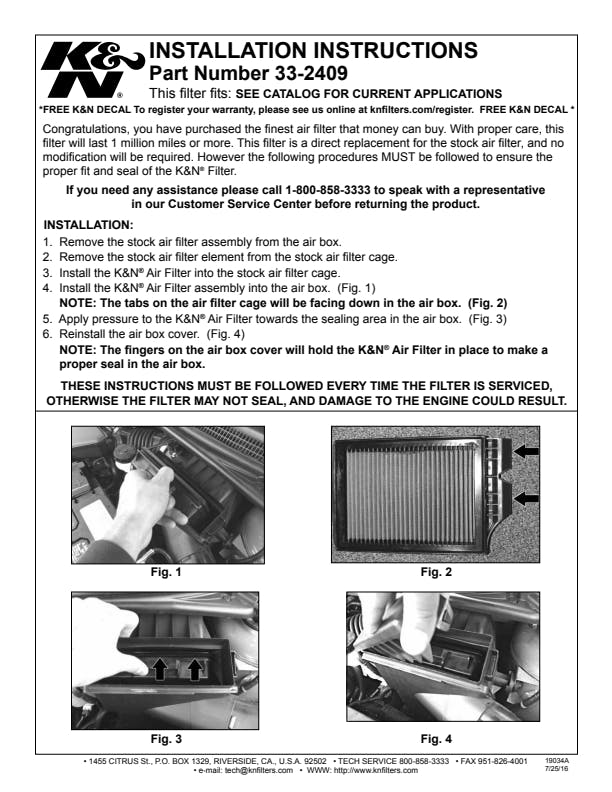 K&N

INSTALLATION INSTRUCTIONS
Part Number 33-2409
This filter fits: SEE CATALOG FOR CURRENT APPLICATIONS

*FREE K&N DECAL To register your warranty, please see us online at knfilters.com/register. FREE K&N DECAL *

Congratulations, you have purchased the finest air filter that money can buy. With proper care, this filter will last 1 million miles or more. This filter is a direct replacement for the stock air filter, and no modification will be required. However the following procedures MUST be followed to ensure the proper fit and seal of the K&N® Filter.

If you need any assistance please call 1-800-858-3333 to speak with a representative in our Customer Service Center before returning the product.

INSTALLATION:
1. Remove the stock air filter assembly from the air box.
2. Remove the stock air filter element from the stock air filter cage.
3. Install the K&N® Air Filter into the stock air filter cage.
4. Install the K&N® Air Filter assembly into the air box. (Fig. 1)
NOTE: The tabs on the air filter cage will be facing down in the air box. (Fig. 2)
5. Apply pressure to the K&N® Air Filter towards the sealing area in the air box. (Fig. 3)
6. Reinstall the air box cover. (Fig. 4)
NOTE: The fingers on the air box cover will hold the K&N® Air Filter in place to make a proper seal in the air box.

THESE INSTRUCTIONS MUST BE FOLLOWED EVERY TIME THE FILTER IS SERVICED, OTHERWISE THE FILTER MAY NOT SEAL, AND DAMAGE TO THE ENGINE COULD RESULT.

Fig. 1

Fig. 2

Fig. 3

Fig. 4

• 1455 CITRUS St., P.O. BOX 1329, RIVERSIDE, CA., U.S.A. 92502 • TECH SERVICE 800-858-3333 • FAX 951-826-4001
• e-mail: tech@knfilters.com • WWW: http://www.knfilters.com

19034A
7/25/16