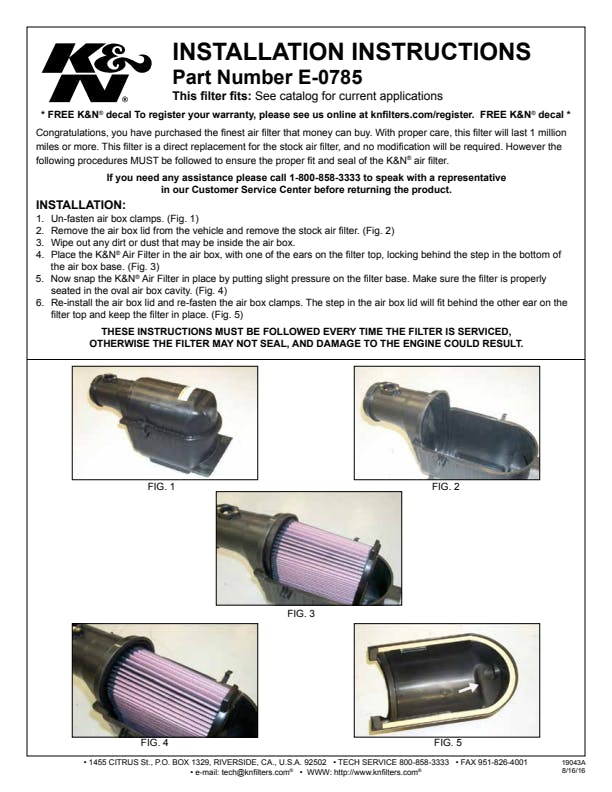 K&N®

INSTALLATION INSTRUCTIONS
Part Number E-0785
This filter fits: See catalog for current applications

* FREE K&N® decal To register your warranty, please see us online at knfilters.com/register. FREE K&N® decal *

Congratulations, you have purchased the finest air filter that money can buy. With proper care, this filter will last 1 million miles or more. This filter is a direct replacement for the stock air filter, and no modification will be required. However the following procedures MUST be followed to ensure the proper fit and seal of the K&N® air filter.

If you need any assistance please call 1-800-858-3333 to speak with a representative in our Customer Service Center before returning the product.

INSTALLATION:
1. Un-fasten air box clamps. (Fig. 1)
2. Remove the air box lid from the vehicle and remove the stock air filter. (Fig. 2)
3. Wipe out any dirt or dust that may be inside the air box.
4. Place the K&N® Air Filter in the air box, with one of the ears on the filter top, locking behind the step in the bottom of the air box base. (Fig. 3)
5. Now snap the K&N® Air Filter in place by putting slight pressure on the filter base. Make sure the filter is properly seated in the oval air box cavity. (Fig. 4)
6. Re-install the air box lid and re-fasten the air box clamps. The step in the air box lid will fit behind the other ear on the filter top and keep the filter in place. (Fig. 5)

THESE INSTRUCTIONS MUST BE FOLLOWED EVERY TIME THE FILTER IS SERVICED, OTHERWISE THE FILTER MAY NOT SEAL, AND DAMAGE TO THE ENGINE COULD RESULT.

FIG. 1

FIG. 2

FIG. 3

FIG. 4

FIG. 5

• 1455 CITRUS St., P.O. BOX 1329, RIVERSIDE, CA., U.S.A. 92502 • TECH SERVICE 800-858-3333 • FAX 951-826-4001
• e-mail: tech@knfilters.com® • WWW: http://www.knfilters.com®

19043A
8/16/16