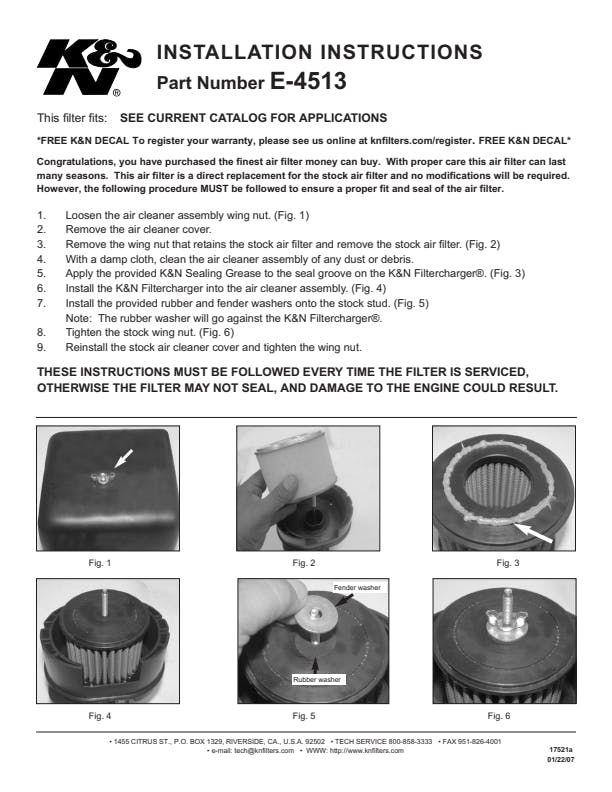 K&N®

INSTALLATION INSTRUCTIONS

Part Number E-4513

This filter fits: SEE CURRENT CATALOG FOR APPLICATIONS

*FREE K&N DECAL To register your warranty, please see us online at knfilters.com/register. FREE K&N DECAL*

Congratulations, you have purchased the finest air filter money can buy. With proper care this air filter can last many seasons. This air filter is a direct replacement for the stock air filter and no modifications will be required. However, the following procedure MUST be followed to ensure a proper fit and seal of the air filter.

1. Loosen the air cleaner assembly wing nut. (Fig. 1)
2. Remove the air cleaner cover.
3. Remove the wing nut that retains the stock air filter and remove the stock air filter. (Fig. 2)
4. With a damp cloth, clean the air cleaner assembly of any dust or debris.
5. Apply the provided K&N Sealing Grease to the seal groove on the K&N Filtercharger®. (Fig. 3)
6. Install the K&N Filtercharger into the air cleaner assembly. (Fig. 4)
7. Install the provided rubber and fender washers onto the stock stud. (Fig. 5)
Note: The rubber washer will go against the K&N Filtercharger®.
8. Tighten the stock wing nut. (Fig. 6)
9. Reinstall the stock air cleaner cover and tighten the wing nut.

THESE INSTRUCTIONS MUST BE FOLLOWED EVERY TIME THE FILTER IS SERVICED, OTHERWISE THE FILTER MAY NOT SEAL, AND DAMAGE TO THE ENGINE COULD RESULT.

Fig. 1

Fig. 2

Fig. 3

Fig. 4

Fender washer

Rubber washer

Fig. 5

Fig. 6

• 1455 CITRUS ST., P.O. BOX 1329, RIVERSIDE, CA., U.S.A. 92502 • TECH SERVICE 800-858-3333 • FAX 951-826-4001
• e-mail: tech@knfilters.com • WWW: http://www.knfilters.com

17521a
01/22/07