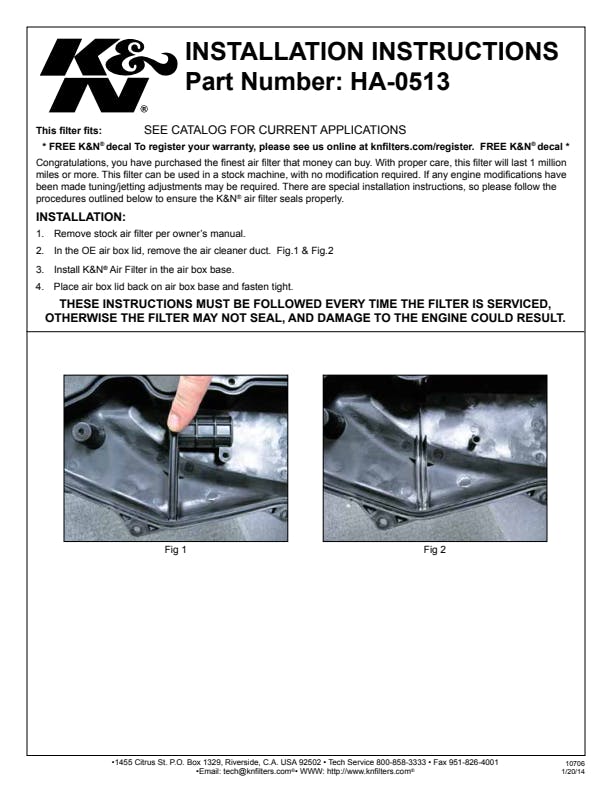 K&N®

INSTALLATION INSTRUCTIONS
Part Number: HA-0513

This filter fits: SEE CATALOG FOR CURRENT APPLICATIONS

* FREE K&N® decal To register your warranty, please see us online at knfilters.com/register. FREE K&N® decal *

Congratulations, you have purchased the finest air filter that money can buy. With proper care, this filter will last 1 million miles or more. This filter can be used in a stock machine, with no modification required. If any engine modifications have been made tuning/jetting adjustments may be required. There are special installation instructions, so please follow the procedures outlined below to ensure the K&N® air filter seals properly.

INSTALLATION:

1. Remove stock air filter per owner's manual.
2. In the OE air box lid, remove the air cleaner duct. Fig.1 & Fig.2
3. Install K&N® Air Filter in the air box base.
4. Place air box lid back on air box base and fasten tight.

THESE INSTRUCTIONS MUST BE FOLLOWED EVERY TIME THE FILTER IS SERVICED, OTHERWISE THE FILTER MAY NOT SEAL, AND DAMAGE TO THE ENGINE COULD RESULT.

Fig 1

Fig 2

•1455 Citrus St. P.O. Box 1329, Riverside, C.A. USA 92502 • Tech Service 800-858-3333 • Fax 951-826-4001
•Email: tech@knfilters.com®• WWW: http://www.knfilters.com®

10706
1/20/14