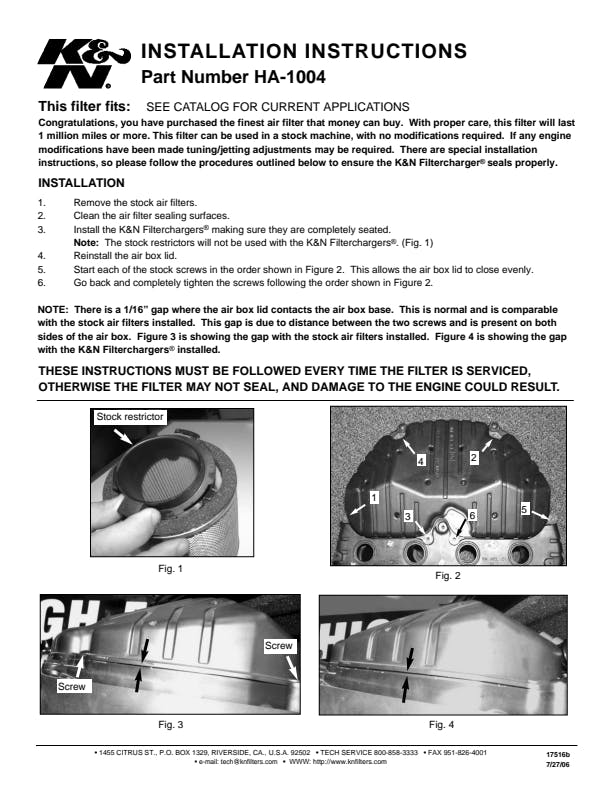 K&N®

INSTALLATION INSTRUCTIONS
Part Number HA-1004

This filter fits: SEE CATALOG FOR CURRENT APPLICATIONS

Congratulations, you have purchased the finest air filter that money can buy. With proper care, this filter will last 1 million miles or more. This filter can be used in a stock machine, with no modifications required. If any engine modifications have been made tuning/jetting adjustments may be required. There are special installation instructions, so please follow the procedures outlined below to ensure the K&N Filtercharger® seals properly.

INSTALLATION

1. Remove the stock air filters.
2. Clean the air filter sealing surfaces.
3. Install the K&N Filterchargers® making sure they are completely seated.
Note: The stock restrictors will not be used with the K&N Filterchargers®. (Fig. 1)
4. Reinstall the air box lid.
5. Start each of the stock screws in the order shown in Figure 2. This allows the air box lid to close evenly.
6. Go back and completely tighten the screws following the order shown in Figure 2.

NOTE: There is a 1/16" gap where the air box lid contacts the air box base. This is normal and is comparable with the stock air filters installed. This gap is due to distance between the two screws and is present on both sides of the air box. Figure 3 is showing the gap with the stock air filters installed. Figure 4 is showing the gap with the K&N Filterchargers® installed.

THESE INSTRUCTIONS MUST BE FOLLOWED EVERY TIME THE FILTER IS SERVICED, OTHERWISE THE FILTER MAY NOT SEAL, AND DAMAGE TO THE ENGINE COULD RESULT.

Stock restrictor

Fig. 1

4 2 1 3 6 5

Fig. 2

Screw
Screw

Fig. 3

Fig. 4

• 1455 CITRUS ST., P.O. BOX 1329, RIVERSIDE, CA., U.S.A. 92502 • TECH SERVICE 800-858-3333 • FAX 951-826-4001
• e-mail: tech@knfilters.com • WWW: http://www.knfilters.com

17516b
7/27/06