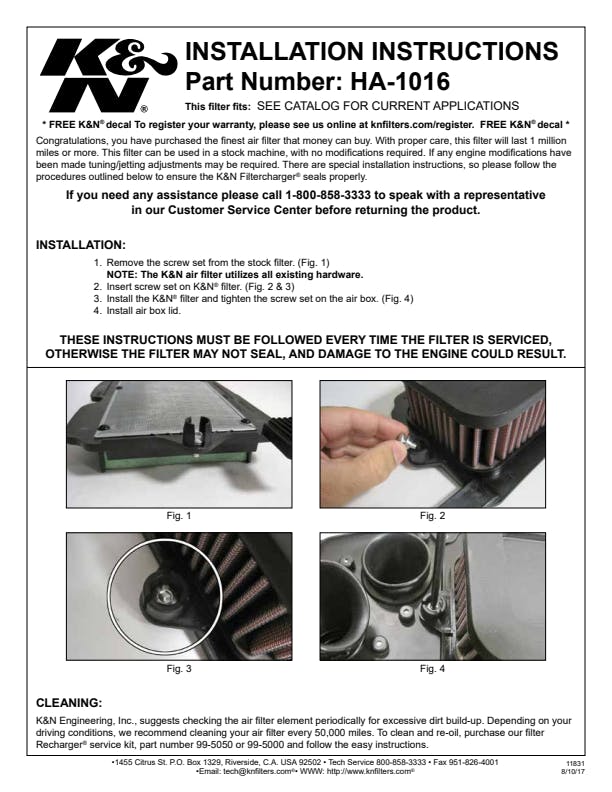 K&N®

INSTALLATION INSTRUCTIONS
Part Number: HA-1016

This filter fits: SEE CATALOG FOR CURRENT APPLICATIONS

* FREE K&N® decal To register your warranty, please see us online at knfilters.com/register. FREE K&N® decal *

Congratulations, you have purchased the finest air filter that money can buy. With proper care, this filter will last 1 million miles or more. This filter can be used in a stock machine, with no modifications required. If any engine modifications have been made tuning/jetting adjustments may be required. There are special installation instructions, so please follow the procedures outlined below to ensure the K&N Filtercharger® seals properly.

If you need any assistance please call 1-800-858-3333 to speak with a representative in our Customer Service Center before returning the product.

INSTALLATION:

1. Remove the screw set from the stock filter. (Fig. 1)
NOTE: The K&N air filter utilizes all existing hardware.
2. Insert screw set on K&N® filter. (Fig. 2 & 3)
3. Install the K&N® filter and tighten the screw set on the air box. (Fig. 4)
4. Install air box lid.

THESE INSTRUCTIONS MUST BE FOLLOWED EVERY TIME THE FILTER IS SERVICED, OTHERWISE THE FILTER MAY NOT SEAL, AND DAMAGE TO THE ENGINE COULD RESULT.

Fig. 1

Fig. 2

Fig. 3

Fig. 4

CLEANING:

K&N Engineering, Inc., suggests checking the air filter element periodically for excessive dirt build-up. Depending on your driving conditions, we recommend cleaning your air filter every 50,000 miles. To clean and re-oil, purchase our filter Recharger® service kit, part number 99-5050 or 99-5000 and follow the easy instructions.

•1455 Citrus St. P.O. Box 1329, Riverside, C.A. USA 92502 • Tech Service 800-858-3333 • Fax 951-826-4001
•Email: tech@knfilters.com®• WWW: http://www.knfilters.com®

11831
8/10/17