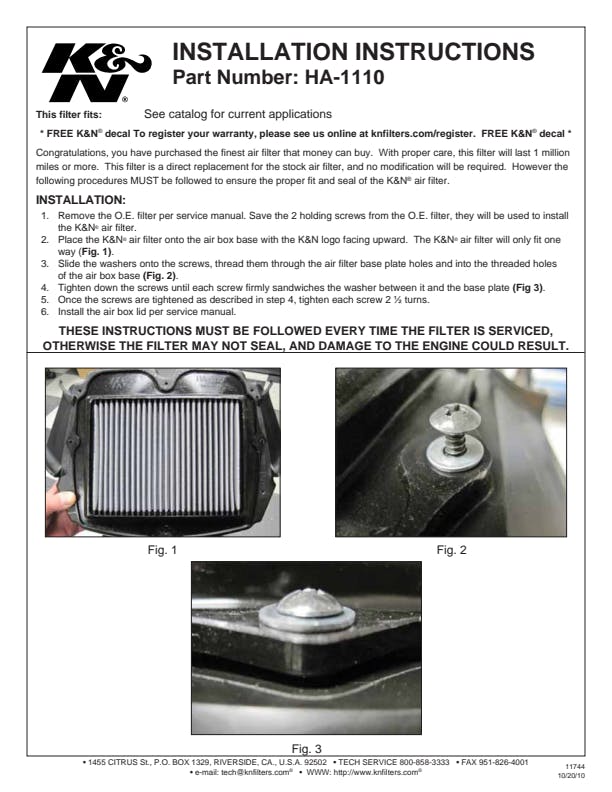 K&N®

INSTALLATION INSTRUCTIONS
Part Number: HA-1110

This filter fits: See catalog for current applications

* FREE K&N® decal To register your warranty, please see us online at knfilters.com/register. FREE K&N® decal *

Congratulations, you have purchased the finest air filter that money can buy. With proper care, this filter will last 1 million miles or more. This filter is a direct replacement for the stock air filter, and no modification will be required. However the following procedures MUST be followed to ensure the proper fit and seal of the K&N® air filter.

INSTALLATION:
1. Remove the O.E. filter per service manual. Save the 2 holding screws from the O.E. filter, they will be used to install the K&N® air filter.
2. Place the K&N® air filter onto the air box base with the K&N logo facing upward. The K&N® air filter will only fit one way (Fig. 1).
3. Slide the washers onto the screws, thread them through the air filter base plate holes and into the threaded holes of the air box base (Fig. 2).
4. Tighten down the screws until each screw firmly sandwiches the washer between it and the base plate (Fig 3).
5. Once the screws are tightened as described in step 4, tighten each screw 2 ½ turns.
6. Install the air box lid per service manual.

THESE INSTRUCTIONS MUST BE FOLLOWED EVERY TIME THE FILTER IS SERVICED, OTHERWISE THE FILTER MAY NOT SEAL, AND DAMAGE TO THE ENGINE COULD RESULT.

Fig. 1

Fig. 2

Fig. 3

• 1455 CITRUS St., P.O. BOX 1329, RIVERSIDE, CA., U.S.A. 92502 • TECH SERVICE 800-858-3333 • FAX 951-826-4001
• e-mail: tech@knfilters.com® • WWW: http://www.knfilters.com®

11744
10/20/10