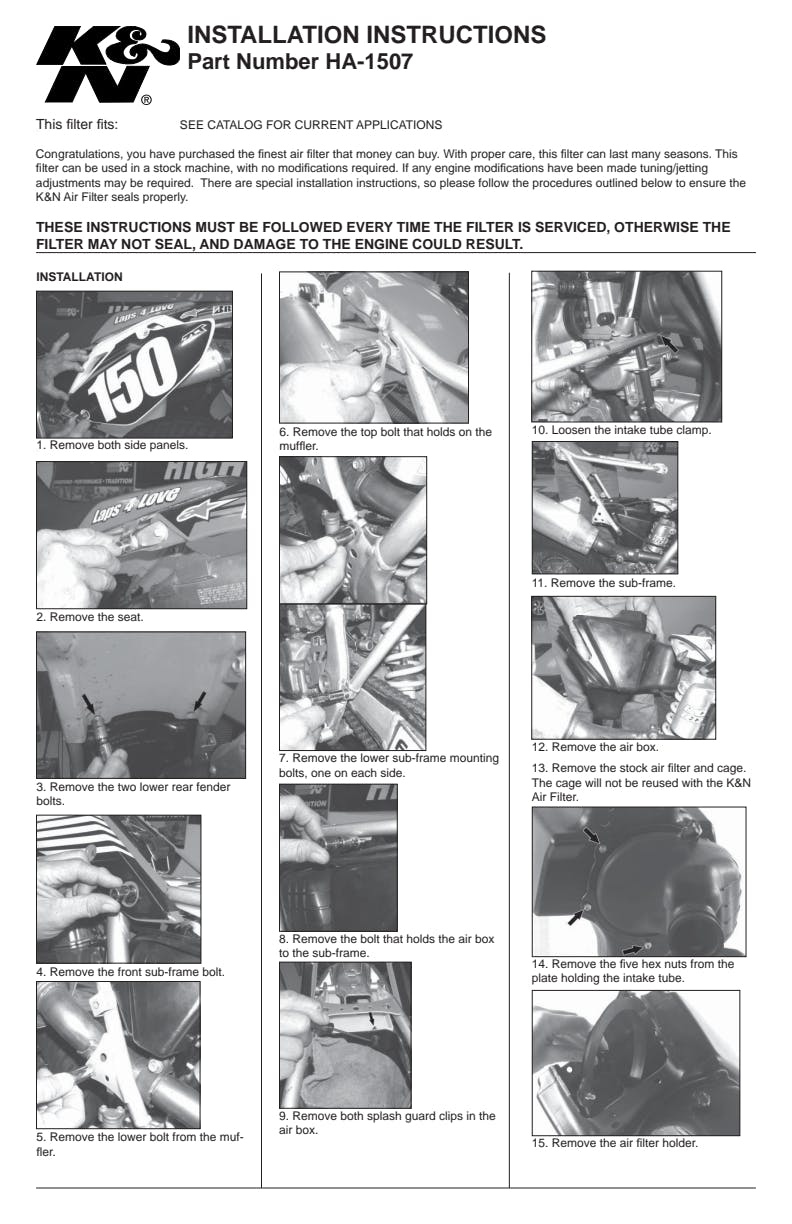 K&N®

INSTALLATION INSTRUCTIONS
Part Number HA-1507

This filter fits: SEE CATALOG FOR CURRENT APPLICATIONS

Congratulations, you have purchased the finest air filter that money can buy. With proper care, this filter can last many seasons. This filter can be used in a stock machine, with no modifications required. If any engine modifications have been made tuning/jetting adjustments may be required. There are special installation instructions, so please follow the procedures outlined below to ensure the K&N Air Filter seals properly.

THESE INSTRUCTIONS MUST BE FOLLOWED EVERY TIME THE FILTER IS SERVICED, OTHERWISE THE FILTER MAY NOT SEAL, AND DAMAGE TO THE ENGINE COULD RESULT.

INSTALLATION

Laps 4 Love
150

1. Remove both side panels.

HIGH
Laps 4 Love

2. Remove the seat.

3. Remove the two lower rear fender bolts.

4. Remove the front sub-frame bolt.

5. Remove the lower bolt from the muffler.

6. Remove the top bolt that holds on the muffler.

7. Remove the lower sub-frame mounting bolts, one on each side.

8. Remove the bolt that holds the air box to the sub-frame.

9. Remove both splash guard clips in the air box.

10. Loosen the intake tube clamp.

11. Remove the sub-frame.

12. Remove the air box.

13. Remove the stock air filter and cage. The cage will not be reused with the K&N Air Filter.

14. Remove the five hex nuts from the plate holding the intake tube.

15. Remove the air filter holder.