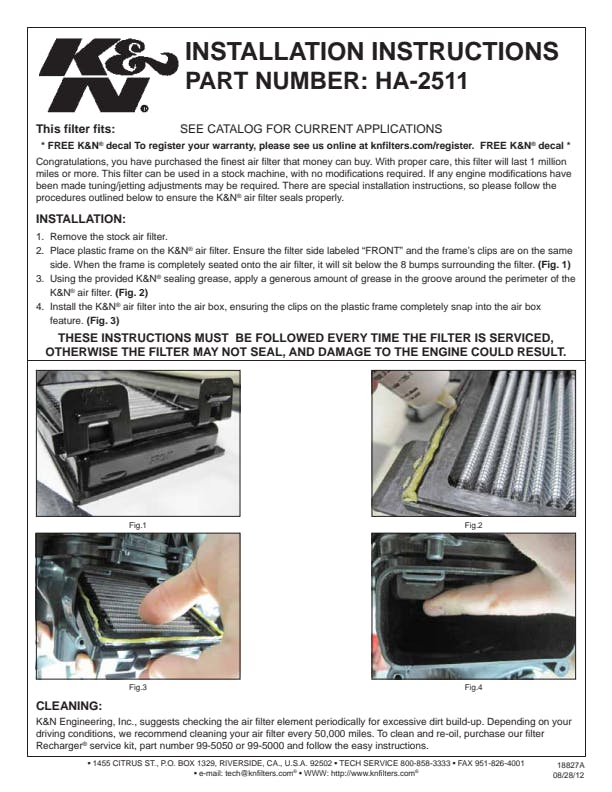 K&N®

INSTALLATION INSTRUCTIONS
PART NUMBER: HA-2511

This filter fits: SEE CATALOG FOR CURRENT APPLICATIONS

* FREE K&N® decal To register your warranty, please see us online at knfilters.com/register. FREE K&N® decal *

Congratulations, you have purchased the finest air filter that money can buy. With proper care, this filter will last 1 million miles or more. This filter can be used in a stock machine, with no modifications required. If any engine modifications have been made tuning/jetting adjustments may be required. There are special installation instructions, so please follow the procedures outlined below to ensure the K&N® air filter seals properly.

INSTALLATION:

1. Remove the stock air filter.
2. Place plastic frame on the K&N® air filter. Ensure the filter side labeled "FRONT" and the frame's clips are on the same side. When the frame is completely seated onto the air filter, it will sit below the 8 bumps surrounding the filter. (Fig. 1)
3. Using the provided K&N® sealing grease, apply a generous amount of grease in the groove around the perimeter of the K&N® air filter. (Fig. 2)
4. Install the K&N® air filter into the air box, ensuring the clips on the plastic frame completely snap into the air box feature. (Fig. 3)

THESE INSTRUCTIONS MUST BE FOLLOWED EVERY TIME THE FILTER IS SERVICED, OTHERWISE THE FILTER MAY NOT SEAL, AND DAMAGE TO THE ENGINE COULD RESULT.

Fig.1

Fig.2

Fig.3

Fig.4

CLEANING:

K&N Engineering, Inc., suggests checking the air filter element periodically for excessive dirt build-up. Depending on your driving conditions, we recommend cleaning your air filter every 50,000 miles. To clean and re-oil, purchase our filter Recharger® service kit, part number 99-5050 or 99-5000 and follow the easy instructions.

• 1455 CITRUS ST., P.O. BOX 1329, RIVERSIDE, CA., U.S.A. 92502 • TECH SERVICE 800-858-3333 • FAX 951-826-4001
• e-mail: tech@knfilters.com® • WWW: http://www.knfilters.com®

18827A
08/28/12