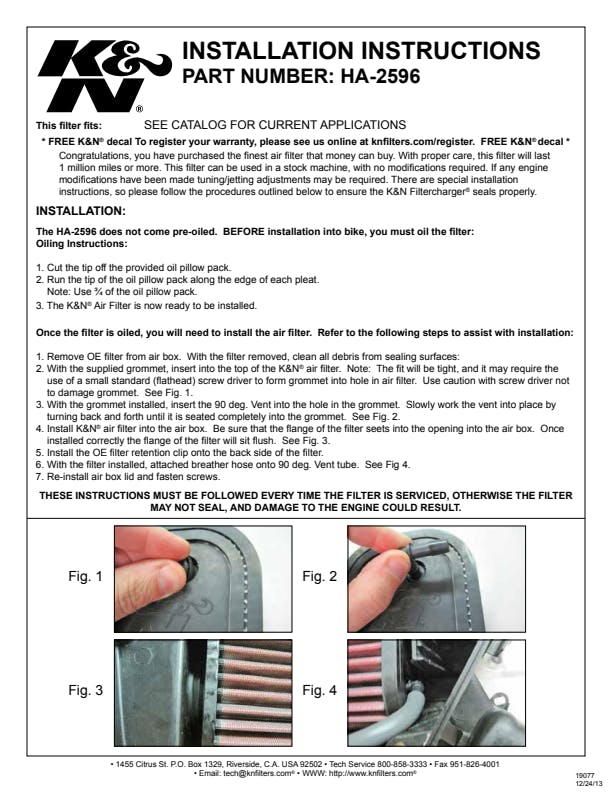 K&N®

INSTALLATION INSTRUCTIONS
PART NUMBER: HA-2596

This filter fits: SEE CATALOG FOR CURRENT APPLICATIONS

* FREE K&N® decal To register your warranty, please see us online at knfilters.com/register. FREE K&N® decal *

Congratulations, you have purchased the finest air filter that money can buy. With proper care, this filter will last 1 million miles or more. This filter can be used in a stock machine, with no modifications required. If any engine modifications have been made tuning/jetting adjustments may be required. There are special installation instructions, so please follow the procedures outlined below to ensure the K&N Filtercharger® seals properly.

INSTALLATION:

The HA-2596 does not come pre-oiled. BEFORE installation into bike, you must oil the filter:
Oiling Instructions:

1. Cut the tip off the provided oil pillow pack.
2. Run the tip of the oil pillow pack along the edge of each pleat.
Note: Use ¾ of the oil pillow pack.
3. The K&N® Air Filter is now ready to be installed.

Once the filter is oiled, you will need to install the air filter. Refer to the following steps to assist with installation:

1. Remove OE filter from air box. With the filter removed, clean all debris from sealing surfaces:
2. With the supplied grommet, insert into the top of the K&N® air filter. Note: The fit will be tight, and it may require the use of a small standard (flathead) screw driver to form grommet into hole in air filter. Use caution with screw driver not to damage grommet. See Fig. 1.
3. With the grommet installed, insert the 90 deg. Vent into the hole in the grommet. Slowly work the vent into place by turning back and forth until it is seated completely into the grommet. See Fig. 2.
4. Install K&N® air filter into the air box. Be sure that the flange of the filter seets into the opening into the air box. Once installed correctly the flange of the filter will sit flush. See Fig. 3.
5. Install the OE filter retention clip onto the back side of the filter.
6. With the filter installed, attached breather hose onto 90 deg. Vent tube. See Fig 4.
7. Re-install air box lid and fasten screws.

THESE INSTRUCTIONS MUST BE FOLLOWED EVERY TIME THE FILTER IS SERVICED, OTHERWISE THE FILTER MAY NOT SEAL, AND DAMAGE TO THE ENGINE COULD RESULT.

Fig. 1

Fig. 2

Fig. 3

Fig. 4

• 1455 Citrus St. P.O. Box 1329, Riverside, C.A. USA 92502 • Tech Service 800-858-3333 • Fax 951-826-4001
• Email: tech@knfilters.com® • WWW: http://www.knfilters.com®

19077
12/24/13