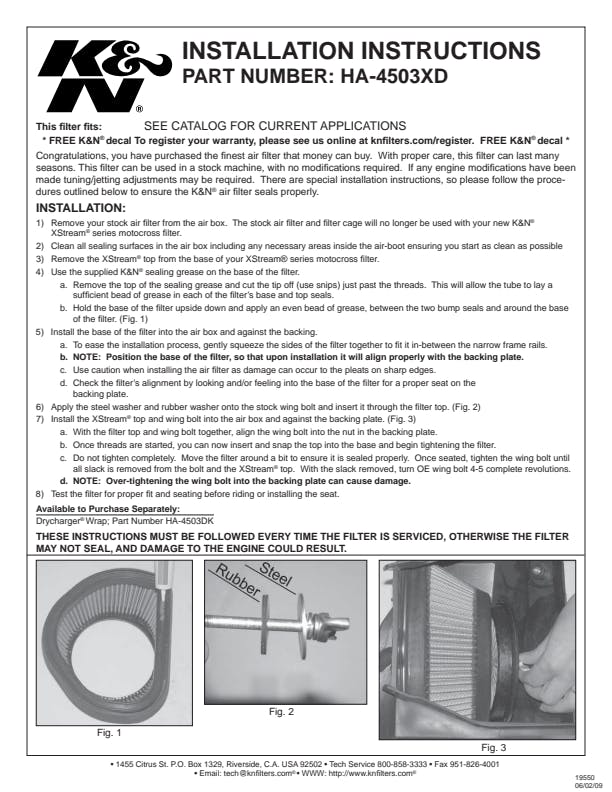 K&N®

INSTALLATION INSTRUCTIONS
PART NUMBER: HA-4503XD

This filter fits: SEE CATALOG FOR CURRENT APPLICATIONS

* FREE K&N® decal To register your warranty, please see us online at knfilters.com/register. FREE K&N® decal *

Congratulations, you have purchased the finest air filter that money can buy. With proper care, this filter can last many seasons. This filter can be used in a stock machine, with no modifications required. If any engine modifications have been made tuning/jetting adjustments may be required. There are special installation instructions, so please follow the procedures outlined below to ensure the K&N® air filter seals properly.

INSTALLATION:
1) Remove your stock air filter from the air box. The stock air filter and filter cage will no longer be used with your new K&N® XStream® series motocross filter.
2) Clean all sealing surfaces in the air box including any necessary areas inside the air-boot ensuring you start as clean as possible
3) Remove the XStream® top from the base of your XStream® series motocross filter.
4) Use the supplied K&N® sealing grease on the base of the filter.
a. Remove the top of the sealing grease and cut the tip off (use snips) just past the threads. This will allow the tube to lay a sufficient bead of grease in each of the filter's base and top seals.
b. Hold the base of the filter upside down and apply an even bead of grease, between the two bump seals and around the base of the filter. (Fig. 1)
5) Install the base of the filter into the air box and against the backing.
a. To ease the installation process, gently squeeze the sides of the filter together to fit it in-between the narrow frame rails.
b. NOTE: Position the base of the filter, so that upon installation it will align properly with the backing plate.
c. Use caution when installing the air filter as damage can occur to the pleats on sharp edges.
d. Check the filter's alignment by looking and/or feeling into the base of the filter for a proper seat on the backing plate.
6) Apply the steel washer and rubber washer onto the stock wing bolt and insert it through the filter top. (Fig. 2)
7) Install the XStream® top and wing bolt into the air box and against the backing plate. (Fig. 3)
a. With the filter top and wing bolt together, align the wing bolt into the nut in the backing plate.
b. Once threads are started, you can now insert and snap the top into the base and begin tightening the filter.
c. Do not tighten completely. Move the filter around a bit to ensure it is sealed properly. Once seated, tighten the wing bolt until all slack is removed from the bolt and the XStream® top. With the slack removed, turn OE wing bolt 4-5 complete revolutions.
d. NOTE: Over-tightening the wing bolt into the backing plate can cause damage.
8) Test the filter for proper fit and seating before riding or installing the seat.

Available to Purchase Separately:
Drycharger® Wrap; Part Number HA-4503DK

THESE INSTRUCTIONS MUST BE FOLLOWED EVERY TIME THE FILTER IS SERVICED, OTHERWISE THE FILTER MAY NOT SEAL, AND DAMAGE TO THE ENGINE COULD RESULT.

Fig. 1

Rubber
Steel
Fig. 2

Fig. 3

• 1455 Citrus St. P.O. Box 1329, Riverside, C.A. USA 92502 • Tech Service 800-858-3333 • Fax 951-826-4001
• Email: tech@knfilters.com® • WWW: http://www.knfilters.com®

19550
06/02/09