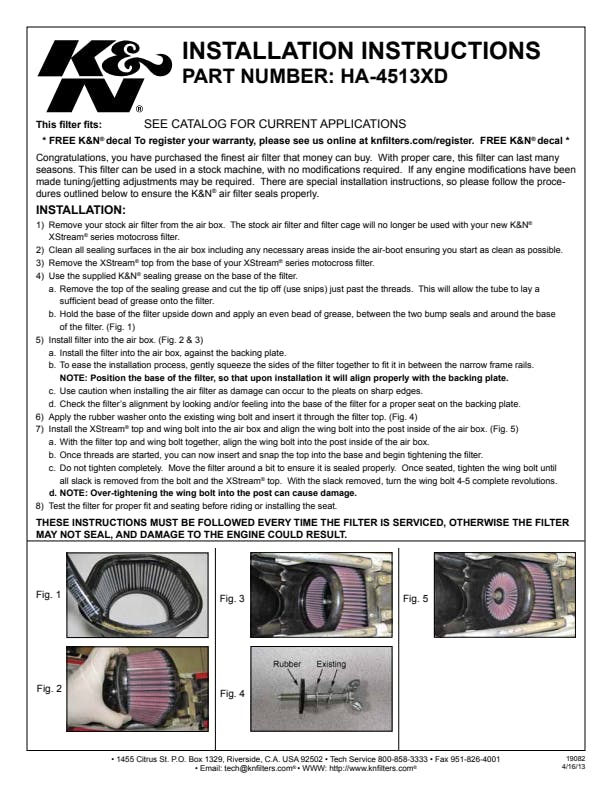 K&N®

INSTALLATION INSTRUCTIONS
PART NUMBER: HA-4513XD

This filter fits: SEE CATALOG FOR CURRENT APPLICATIONS

* FREE K&N® decal To register your warranty, please see us online at knfilters.com/register. FREE K&N® decal *

Congratulations, you have purchased the finest air filter that money can buy. With proper care, this filter can last many seasons. This filter can be used in a stock machine, with no modifications required. If any engine modifications have been made tuning/jetting adjustments may be required. There are special installation instructions, so please follow the procedures outlined below to ensure the K&N® air filter seals properly.

INSTALLATION:
1) Remove your stock air filter from the air box. The stock air filter and filter cage will no longer be used with your new K&N® XStream® series motocross filter.
2) Clean all sealing surfaces in the air box including any necessary areas inside the air-boot ensuring you start as clean as possible.
3) Remove the XStream® top from the base of your XStream® series motocross filter.
4) Use the supplied K&N® sealing grease on the base of the filter.
a. Remove the top of the sealing grease and cut the tip off (use snips) just past the threads. This will allow the tube to lay a sufficient bead of grease onto the filter.
b. Hold the base of the filter upside down and apply an even bead of grease, between the two bump seals and around the base of the filter. (Fig. 1)
5) Install filter into the air box. (Fig. 2 & 3)
a. Install the filter into the air box, against the backing plate.
b. To ease the installation process, gently squeeze the sides of the filter together to fit it in between the narrow frame rails.
NOTE: Position the base of the filter, so that upon installation it will align properly with the backing plate.
c. Use caution when installing the air filter as damage can occur to the pleats on sharp edges.
d. Check the filter's alignment by looking and/or feeling into the base of the filter for a proper seat on the backing plate.
6) Apply the rubber washer onto the existing wing bolt and insert it through the filter top. (Fig. 4)
7) Install the XStream® top and wing bolt into the air box and align the wing bolt into the post inside of the air box. (Fig. 5)
a. With the filter top and wing bolt together, align the wing bolt into the post inside of the air box.
b. Once threads are started, you can now insert and snap the top into the base and begin tightening the filter.
c. Do not tighten completely. Move the filter around a bit to ensure it is sealed properly. Once seated, tighten the wing bolt until all slack is removed from the bolt and the XStream® top. With the slack removed, turn the wing bolt 4-5 complete revolutions.
d. NOTE: Over-tightening the wing bolt into the post can cause damage.
8) Test the filter for proper fit and seating before riding or installing the seat.

THESE INSTRUCTIONS MUST BE FOLLOWED EVERY TIME THE FILTER IS SERVICED, OTHERWISE THE FILTER MAY NOT SEAL, AND DAMAGE TO THE ENGINE COULD RESULT.

Fig. 1

Fig. 2

Fig. 3

Fig. 4
Rubber Existing

Fig. 5

• 1455 Citrus St. P.O. Box 1329, Riverside, C.A. USA 92502 • Tech Service 800-858-3333 • Fax 951-826-4001
• Email: tech@knfilters.com® • WWW: http://www.knfilters.com®

19082
4/16/13