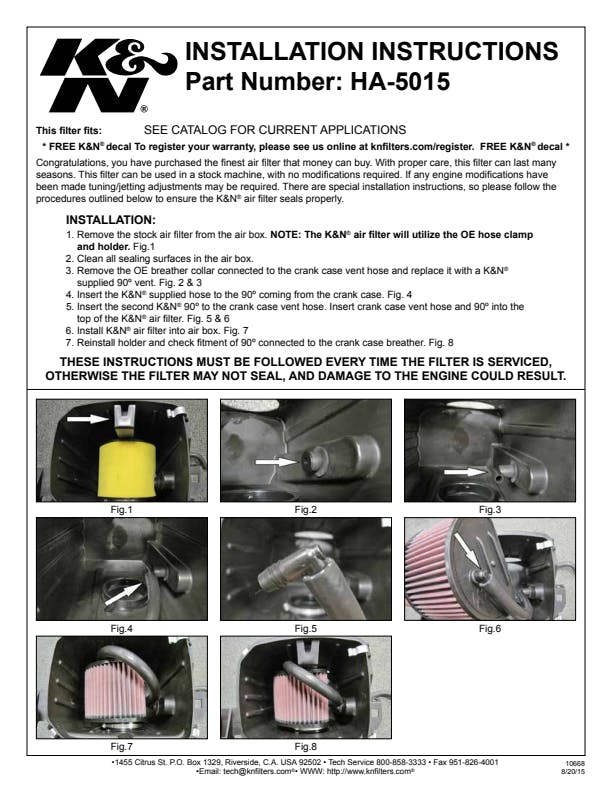 K&N®

INSTALLATION INSTRUCTIONS
Part Number: HA-5015

This filter fits: SEE CATALOG FOR CURRENT APPLICATIONS

* FREE K&N® decal To register your warranty, please see us online at knfilters.com/register. FREE K&N® decal *

Congratulations, you have purchased the finest air filter that money can buy. With proper care, this filter can last many seasons. This filter can be used in a stock machine, with no modifications required. If any engine modifications have been made tuning/jetting adjustments may be required. There are special installation instructions, so please follow the procedures outlined below to ensure the K&N® air filter seals properly.

INSTALLATION:
1. Remove the stock air filter from the air box. NOTE: The K&N® air filter will utilize the OE hose clamp and holder. Fig.1
2. Clean all sealing surfaces in the air box.
3. Remove the OE breather collar connected to the crank case vent hose and replace it with a K&N® supplied 90º vent. Fig. 2 & 3
4. Insert the K&N® supplied hose to the 90º coming from the crank case. Fig. 4
5. Insert the second K&N® 90º to the crank case vent hose. Insert crank case vent hose and 90º into the top of the K&N® air filter. Fig. 5 & 6
6. Install K&N® air filter into air box. Fig. 7
7. Reinstall holder and check fitment of 90º connected to the crank case breather. Fig. 8

THESE INSTRUCTIONS MUST BE FOLLOWED EVERY TIME THE FILTER IS SERVICED, OTHERWISE THE FILTER MAY NOT SEAL, AND DAMAGE TO THE ENGINE COULD RESULT.

Fig.1 Fig.2 Fig.3
Fig.4 Fig.5 Fig.6
Fig.7 Fig.8

•1455 Citrus St. P.O. Box 1329, Riverside, C.A. USA 92502 • Tech Service 800-858-3333 • Fax 951-826-4001
•Email: tech@knfilters.com®• WWW: http://www.knfilters.com®

10668
8/20/15