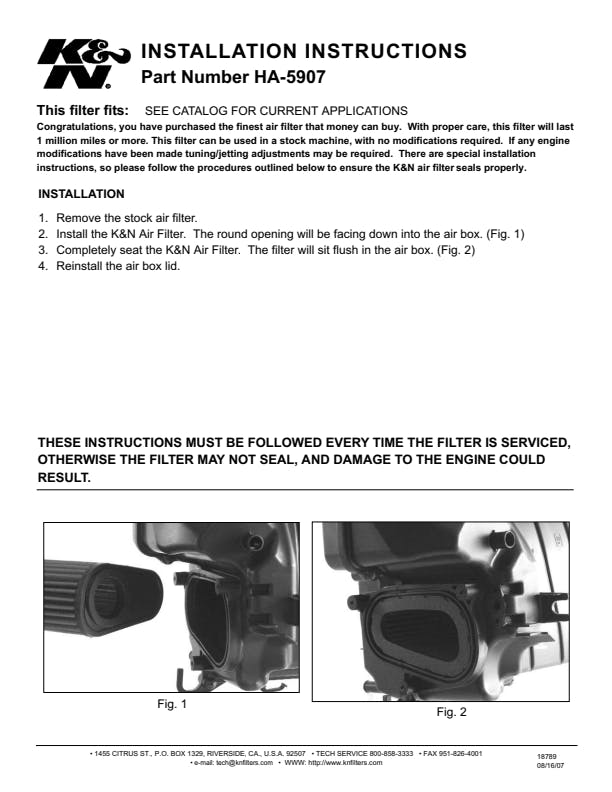 K&N

INSTALLATION INSTRUCTIONS
Part Number HA-5907

This filter fits: SEE CATALOG FOR CURRENT APPLICATIONS

Congratulations, you have purchased the finest air filter that money can buy. With proper care, this filter will last 1 million miles or more. This filter can be used in a stock machine, with no modifications required. If any engine modifications have been made tuning/jetting adjustments may be required. There are special installation instructions, so please follow the procedures outlined below to ensure the K&N air filter seals properly.

INSTALLATION

1. Remove the stock air filter.
2. Install the K&N Air Filter. The round opening will be facing down into the air box. (Fig. 1)
3. Completely seat the K&N Air Filter. The filter will sit flush in the air box. (Fig. 2)
4. Reinstall the air box lid.

THESE INSTRUCTIONS MUST BE FOLLOWED EVERY TIME THE FILTER IS SERVICED, OTHERWISE THE FILTER MAY NOT SEAL, AND DAMAGE TO THE ENGINE COULD RESULT.

Fig. 1

Fig. 2

• 1455 CITRUS ST., P.O. BOX 1329, RIVERSIDE, CA., U.S.A. 92507 • TECH SERVICE 800-858-3333 • FAX 951-826-4001
• e-mail: tech@knfilters.com • WWW: http://www.knfilters.com

18789
08/16/07