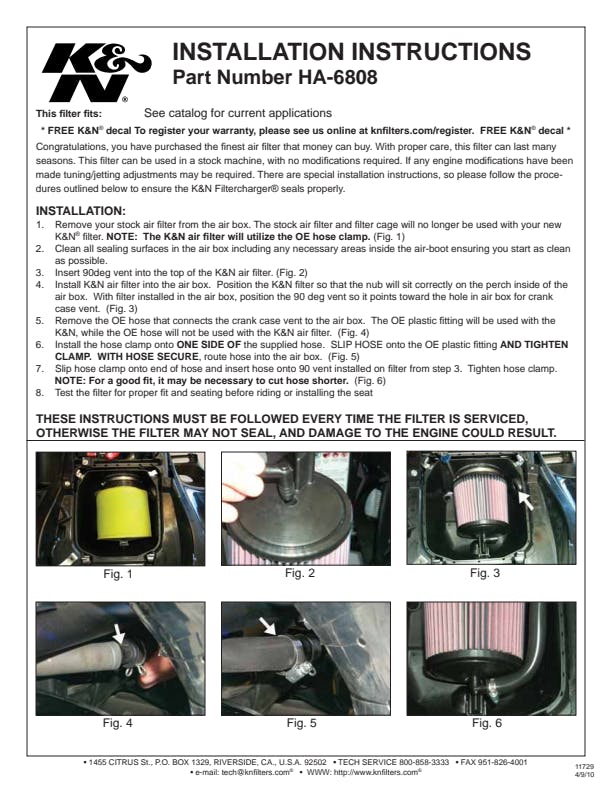 K&N®

INSTALLATION INSTRUCTIONS
Part Number HA-6808

This filter fits: See catalog for current applications

* FREE K&N® decal To register your warranty, please see us online at knfilters.com/register. FREE K&N® decal *

Congratulations, you have purchased the finest air filter that money can buy. With proper care, this filter can last many seasons. This filter can be used in a stock machine, with no modifications required. If any engine modifications have been made tuning/jetting adjustments may be required. There are special installation instructions, so please follow the procedures outlined below to ensure the K&N Filtercharger® seals properly.

INSTALLATION:
1. Remove your stock air filter from the air box. The stock air filter and filter cage will no longer be used with your new K&N® filter. NOTE: The K&N air filter will utilize the OE hose clamp. (Fig. 1)
2. Clean all sealing surfaces in the air box including any necessary areas inside the air-boot ensuring you start as clean as possible.
3. Insert 90deg vent into the top of the K&N air filter. (Fig. 2)
4. Install K&N air filter into the air box. Position the K&N filter so that the nub will sit correctly on the perch inside of the air box. With filter installed in the air box, position the 90 deg vent so it points toward the hole in air box for crank case vent. (Fig. 3)
5. Remove the OE hose that connects the crank case vent to the air box. The OE plastic fitting will be used with the K&N, while the OE hose will not be used with the K&N air filter. (Fig. 4)
6. Install the hose clamp onto ONE SIDE OF the supplied hose. SLIP HOSE onto the OE plastic fitting AND TIGHTEN CLAMP. WITH HOSE SECURE, route hose into the air box. (Fig. 5)
7. Slip hose clamp onto end of hose and insert hose onto 90 vent installed on filter from step 3. Tighten hose clamp. NOTE: For a good fit, it may be necessary to cut hose shorter. (Fig. 6)
8. Test the filter for proper fit and seating before riding or installing the seat

THESE INSTRUCTIONS MUST BE FOLLOWED EVERY TIME THE FILTER IS SERVICED, OTHERWISE THE FILTER MAY NOT SEAL, AND DAMAGE TO THE ENGINE COULD RESULT.

Fig. 1 Fig. 2 Fig. 3

Fig. 4 Fig. 5 Fig. 6

• 1455 CITRUS St., P.O. BOX 1329, RIVERSIDE, CA., U.S.A. 92502 • TECH SERVICE 800-858-3333 • FAX 951-826-4001
• e-mail: tech@knfilters.com® • WWW: http://www.knfilters.com®

11729
4/9/10