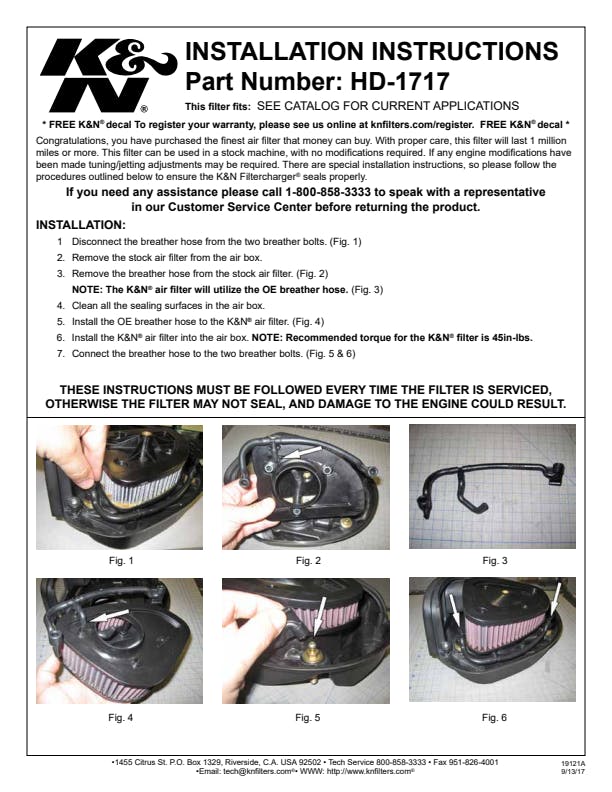 K&N®

INSTALLATION INSTRUCTIONS
Part Number: HD-1717

This filter fits: SEE CATALOG FOR CURRENT APPLICATIONS

* FREE K&N® decal To register your warranty, please see us online at knfilters.com/register. FREE K&N® decal *

Congratulations, you have purchased the finest air filter that money can buy. With proper care, this filter will last 1 million miles or more. This filter can be used in a stock machine, with no modifications required. If any engine modifications have been made tuning/jetting adjustments may be required. There are special installation instructions, so please follow the procedures outlined below to ensure the K&N Filtercharger® seals properly.

If you need any assistance please call 1-800-858-3333 to speak with a representative in our Customer Service Center before returning the product.

INSTALLATION:

1 Disconnect the breather hose from the two breather bolts. (Fig. 1)
2. Remove the stock air filter from the air box.
3. Remove the breather hose from the stock air filter. (Fig. 2)
NOTE: The K&N® air filter will utilize the OE breather hose. (Fig. 3)
4. Clean all the sealing surfaces in the air box.
5. Install the OE breather hose to the K&N® air filter. (Fig. 4)
6. Install the K&N® air filter into the air box. NOTE: Recommended torque for the K&N® filter is 45in-lbs.
7. Connect the breather hose to the two breather bolts. (Fig. 5 & 6)

THESE INSTRUCTIONS MUST BE FOLLOWED EVERY TIME THE FILTER IS SERVICED, OTHERWISE THE FILTER MAY NOT SEAL, AND DAMAGE TO THE ENGINE COULD RESULT.

Fig. 1

Fig. 2

Fig. 3

Fig. 4

Fig. 5

Fig. 6

•1455 Citrus St. P.O. Box 1329, Riverside, C.A. USA 92502 • Tech Service 800-858-3333 • Fax 951-826-4001
•Email: tech@knfilters.com®• WWW: http://www.knfilters.com®

19121A
9/13/17