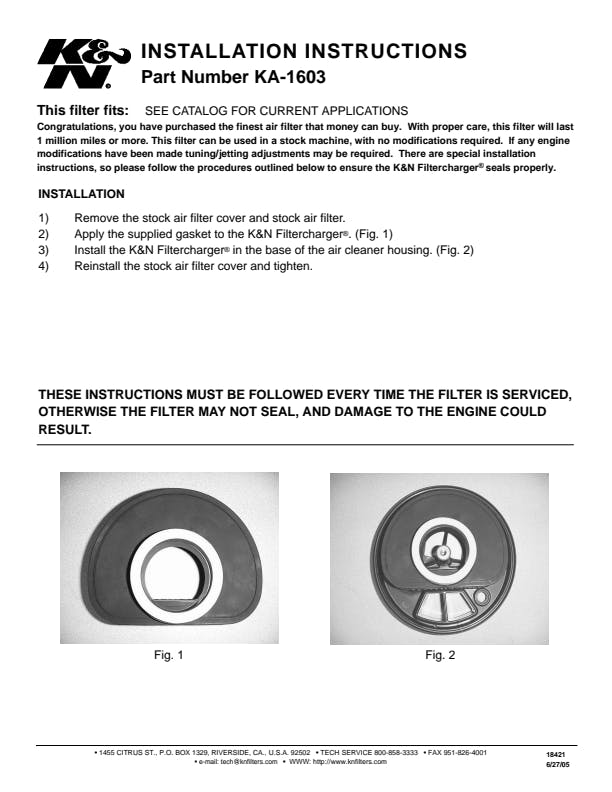 K&N

INSTALLATION INSTRUCTIONS
Part Number KA-1603

This filter fits: SEE CATALOG FOR CURRENT APPLICATIONS
Congratulations, you have purchased the finest air filter that money can buy. With proper care, this filter will last 1 million miles or more. This filter can be used in a stock machine, with no modifications required. If any engine modifications have been made tuning/jetting adjustments may be required. There are special installation instructions, so please follow the procedures outlined below to ensure the K&N Filtercharger® seals properly.

INSTALLATION

1) Remove the stock air filter cover and stock air filter.
2) Apply the supplied gasket to the K&N Filtercharger®. (Fig. 1)
3) Install the K&N Filtercharger® in the base of the air cleaner housing. (Fig. 2)
4) Reinstall the stock air filter cover and tighten.

THESE INSTRUCTIONS MUST BE FOLLOWED EVERY TIME THE FILTER IS SERVICED, OTHERWISE THE FILTER MAY NOT SEAL, AND DAMAGE TO THE ENGINE COULD RESULT.

Fig. 1

Fig. 2

• 1455 CITRUS ST., P.O. BOX 1329, RIVERSIDE, CA., U.S.A. 92502 • TECH SERVICE 800-858-3333 • FAX 951-826-4001
• e-mail: tech@knfilters.com • WWW: http://www.knfilters.com

18421
6/27/05