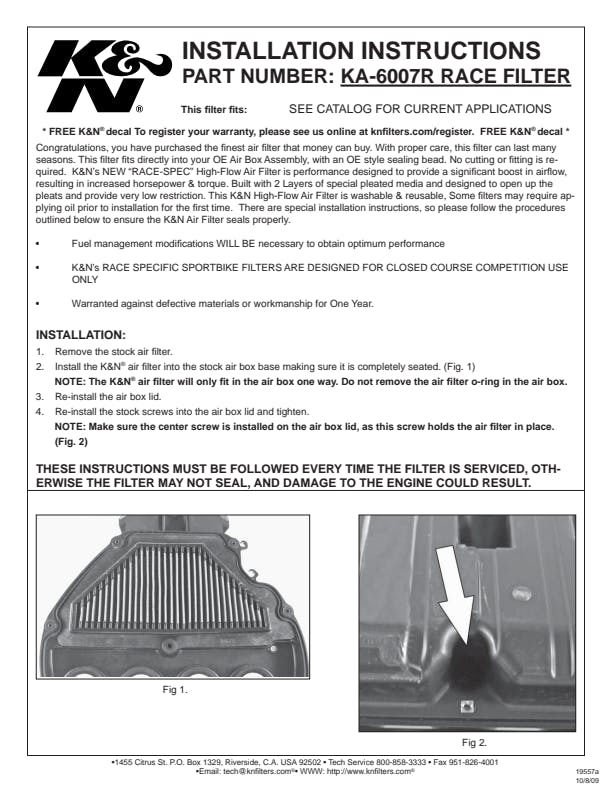 K&N®

INSTALLATION INSTRUCTIONS
PART NUMBER: KA-6007R RACE FILTER

This filter fits: SEE CATALOG FOR CURRENT APPLICATIONS

* FREE K&N® decal To register your warranty, please see us online at knfilters.com/register. FREE K&N® decal *

Congratulations, you have purchased the finest air filter that money can buy. With proper care, this filter can last many seasons. This filter fits directly into your OE Air Box Assembly, with an OE style sealing bead. No cutting or fitting is required. K&N's NEW "RACE-SPEC" High-Flow Air Filter is performance designed to provide a significant boost in airflow, resulting in increased horsepower & torque. Built with 2 Layers of special pleated media and designed to open up the pleats and provide very low restriction. This K&N High-Flow Air Filter is washable & reusable, Some filters may require applying oil prior to installation for the first time. There are special installation instructions, so please follow the procedures outlined below to ensure the K&N Air Filter seals properly.

• Fuel management modifications WILL BE necessary to obtain optimum performance

• K&N's RACE SPECIFIC SPORTBIKE FILTERS ARE DESIGNED FOR CLOSED COURSE COMPETITION USE ONLY

• Warranted against defective materials or workmanship for One Year.

INSTALLATION:
1. Remove the stock air filter.
2. Install the K&N® air filter into the stock air box base making sure it is completely seated. (Fig. 1)
NOTE: The K&N® air filter will only fit in the air box one way. Do not remove the air filter o-ring in the air box.
3. Re-install the air box lid.
4. Re-install the stock screws into the air box lid and tighten.
NOTE: Make sure the center screw is installed on the air box lid, as this screw holds the air filter in place. (Fig. 2)

THESE INSTRUCTIONS MUST BE FOLLOWED EVERY TIME THE FILTER IS SERVICED, OTHERWISE THE FILTER MAY NOT SEAL, AND DAMAGE TO THE ENGINE COULD RESULT.

Fig 1.

Fig 2.

•1455 Citrus St. P.O. Box 1329, Riverside, C.A. USA 92502 • Tech Service 800-858-3333 • Fax 951-826-4001
•Email: tech@knfilters.com®• WWW: http://www.knfilters.com®

19557a
10/8/09