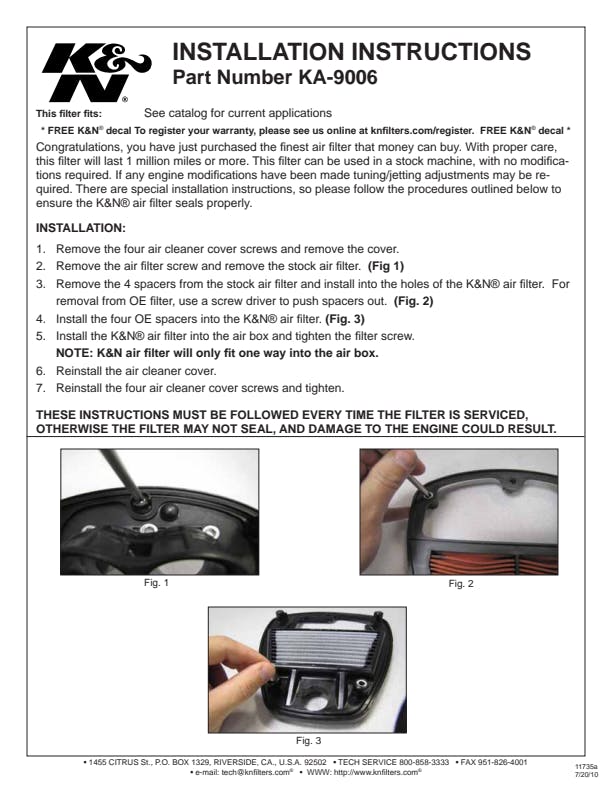 K&N®

INSTALLATION INSTRUCTIONS
Part Number KA-9006

This filter fits: See catalog for current applications

* FREE K&N® decal To register your warranty, please see us online at knfilters.com/register. FREE K&N® decal *

Congratulations, you have just purchased the finest air filter that money can buy. With proper care, this filter will last 1 million miles or more. This filter can be used in a stock machine, with no modifications required. If any engine modifications have been made tuning/jetting adjustments may be required. There are special installation instructions, so please follow the procedures outlined below to ensure the K&N® air filter seals properly.

INSTALLATION:

1. Remove the four air cleaner cover screws and remove the cover.
2. Remove the air filter screw and remove the stock air filter. (Fig 1)
3. Remove the 4 spacers from the stock air filter and install into the holes of the K&N® air filter. For removal from OE filter, use a screw driver to push spacers out. (Fig. 2)
4. Install the four OE spacers into the K&N® air filter. (Fig. 3)
5. Install the K&N® air filter into the air box and tighten the filter screw.
NOTE: K&N air filter will only fit one way into the air box.
6. Reinstall the air cleaner cover.
7. Reinstall the four air cleaner cover screws and tighten.

THESE INSTRUCTIONS MUST BE FOLLOWED EVERY TIME THE FILTER IS SERVICED, OTHERWISE THE FILTER MAY NOT SEAL, AND DAMAGE TO THE ENGINE COULD RESULT.

Fig. 1

Fig. 2

Fig. 3

• 1455 CITRUS St., P.O. BOX 1329, RIVERSIDE, CA., U.S.A. 92502 • TECH SERVICE 800-858-3333 • FAX 951-826-4001
• e-mail: tech@knfilters.com® • WWW: http://www.knfilters.com®

11735a
7/20/10