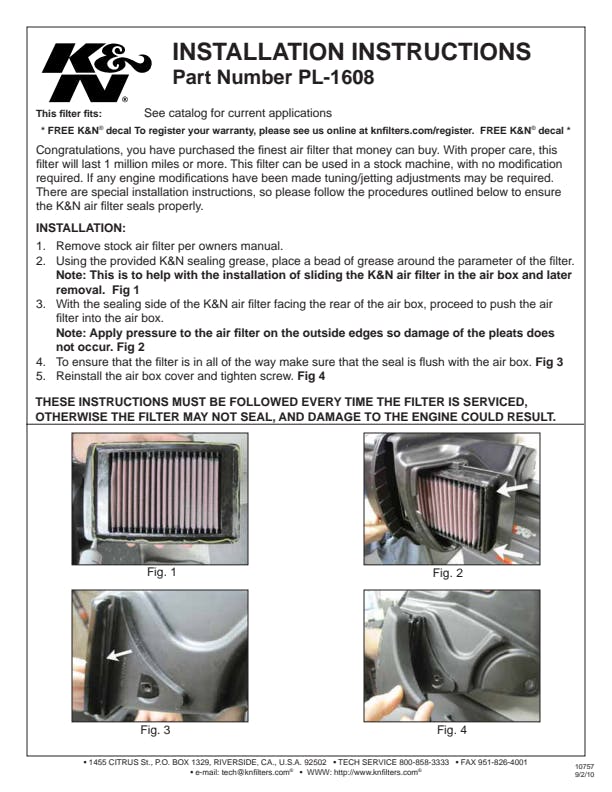 K&N®

INSTALLATION INSTRUCTIONS
Part Number PL-1608

This filter fits: See catalog for current applications

* FREE K&N® decal To register your warranty, please see us online at knfilters.com/register. FREE K&N® decal *

Congratulations, you have purchased the finest air filter that money can buy. With proper care, this filter will last 1 million miles or more. This filter can be used in a stock machine, with no modification required. If any engine modifications have been made tuning/jetting adjustments may be required. There are special installation instructions, so please follow the procedures outlined below to ensure the K&N air filter seals properly.

INSTALLATION:
1. Remove stock air filter per owners manual.
2. Using the provided K&N sealing grease, place a bead of grease around the parameter of the filter. Note: This is to help with the installation of sliding the K&N air filter in the air box and later removal. Fig 1
3. With the sealing side of the K&N air filter facing the rear of the air box, proceed to push the air filter into the air box.
Note: Apply pressure to the air filter on the outside edges so damage of the pleats does not occur. Fig 2
4. To ensure that the filter is in all of the way make sure that the seal is flush with the air box. Fig 3
5. Reinstall the air box cover and tighten screw. Fig 4

THESE INSTRUCTIONS MUST BE FOLLOWED EVERY TIME THE FILTER IS SERVICED, OTHERWISE THE FILTER MAY NOT SEAL, AND DAMAGE TO THE ENGINE COULD RESULT.

Fig. 1

Fig. 2

Fig. 3

Fig. 4

• 1455 CITRUS St., P.O. BOX 1329, RIVERSIDE, CA., U.S.A. 92502 • TECH SERVICE 800-858-3333 • FAX 951-826-4001
• e-mail: tech@knfilters.com® • WWW: http://www.knfilters.com®

10757
9/2/10