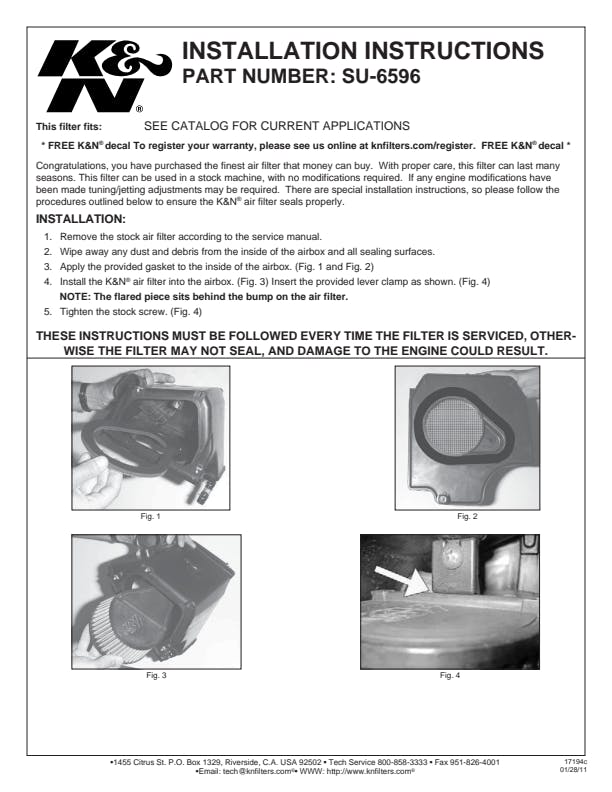 K&N®

INSTALLATION INSTRUCTIONS
PART NUMBER: SU-6596

This filter fits: SEE CATALOG FOR CURRENT APPLICATIONS

* FREE K&N® decal To register your warranty, please see us online at knfilters.com/register. FREE K&N® decal *

Congratulations, you have purchased the finest air filter that money can buy. With proper care, this filter can last many seasons. This filter can be used in a stock machine, with no modifications required. If any engine modifications have been made tuning/jetting adjustments may be required. There are special installation instructions, so please follow the procedures outlined below to ensure the K&N® air filter seals properly.

INSTALLATION:

1. Remove the stock air filter according to the service manual.
2. Wipe away any dust and debris from the inside of the airbox and all sealing surfaces.
3. Apply the provided gasket to the inside of the airbox. (Fig. 1 and Fig. 2)
4. Install the K&N® air filter into the airbox. (Fig. 3) Insert the provided lever clamp as shown. (Fig. 4)
NOTE: The flared piece sits behind the bump on the air filter.
5. Tighten the stock screw. (Fig. 4)

THESE INSTRUCTIONS MUST BE FOLLOWED EVERY TIME THE FILTER IS SERVICED, OTHERWISE THE FILTER MAY NOT SEAL, AND DAMAGE TO THE ENGINE COULD RESULT.

Fig. 1

Fig. 2

Fig. 3

Fig. 4

•1455 Citrus St. P.O. Box 1329, Riverside, C.A. USA 92502 • Tech Service 800-858-3333 • Fax 951-826-4001
•Email: tech@knfilters.com®• WWW: http://www.knfilters.com®

17194c
01/28/11