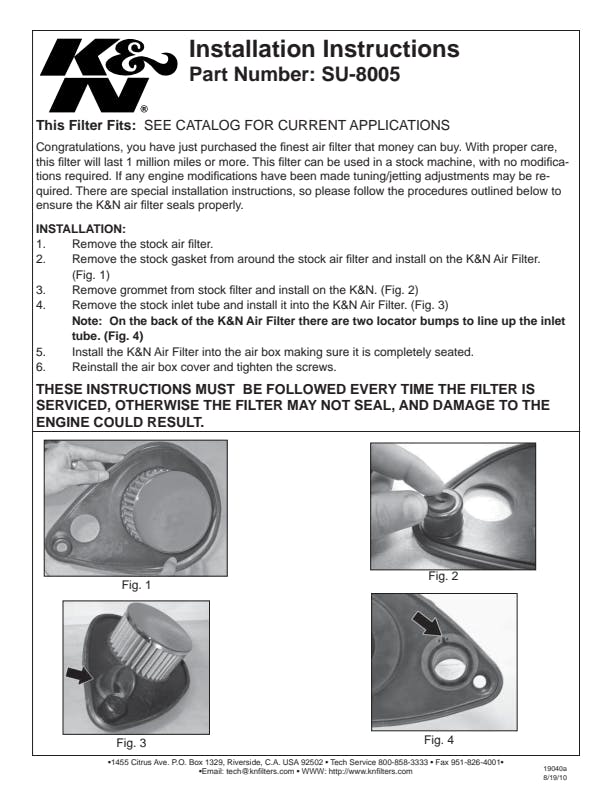 K&N®

Installation Instructions
Part Number: SU-8005

This Filter Fits: SEE CATALOG FOR CURRENT APPLICATIONS

Congratulations, you have just purchased the finest air filter that money can buy. With proper care, this filter will last 1 million miles or more. This filter can be used in a stock machine, with no modifications required. If any engine modifications have been made tuning/jetting adjustments may be required. There are special installation instructions, so please follow the procedures outlined below to ensure the K&N air filter seals properly.

INSTALLATION:
1. Remove the stock air filter.
2. Remove the stock gasket from around the stock air filter and install on the K&N Air Filter. (Fig. 1)
3. Remove grommet from stock filter and install on the K&N. (Fig. 2)
4. Remove the stock inlet tube and install it into the K&N Air Filter. (Fig. 3)
Note: On the back of the K&N Air Filter there are two locator bumps to line up the inlet tube. (Fig. 4)
5. Install the K&N Air Filter into the air box making sure it is completely seated.
6. Reinstall the air box cover and tighten the screws.

THESE INSTRUCTIONS MUST BE FOLLOWED EVERY TIME THE FILTER IS SERVICED, OTHERWISE THE FILTER MAY NOT SEAL, AND DAMAGE TO THE ENGINE COULD RESULT.

Fig. 1

Fig. 2

Fig. 3

Fig. 4

•1455 Citrus Ave. P.O. Box 1329, Riverside, C.A. USA 92502 • Tech Service 800-858-3333 • Fax 951-826-4001•
•Email: tech@knfilters.com • WWW: http://www.knfilters.com

19040a
8/19/10