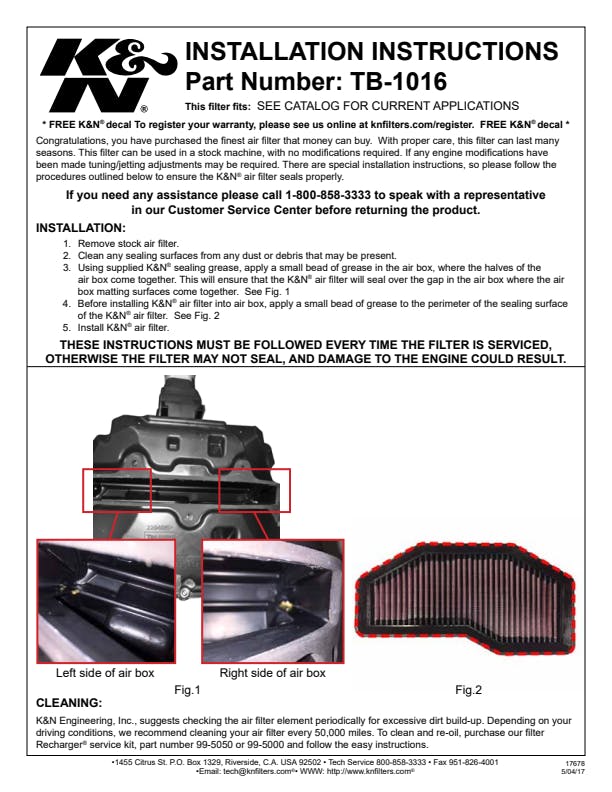 K&N®

INSTALLATION INSTRUCTIONS
Part Number: TB-1016

This filter fits: SEE CATALOG FOR CURRENT APPLICATIONS

* FREE K&N® decal To register your warranty, please see us online at knfilters.com/register. FREE K&N® decal *

Congratulations, you have purchased the finest air filter that money can buy. With proper care, this filter can last many seasons. This filter can be used in a stock machine, with no modifications required. If any engine modifications have been made tuning/jetting adjustments may be required. There are special installation instructions, so please follow the procedures outlined below to ensure the K&N® air filter seals properly.

If you need any assistance please call 1-800-858-3333 to speak with a representative in our Customer Service Center before returning the product.

INSTALLATION:

1. Remove stock air filter.
2. Clean any sealing surfaces from any dust or debris that may be present.
3. Using supplied K&N® sealing grease, apply a small bead of grease in the air box, where the halves of the air box come together. This will ensure that the K&N® air filter will seal over the gap in the air box where the air box matting surfaces come together. See Fig. 1
4. Before installing K&N® air filter into air box, apply a small bead of grease to the perimeter of the sealing surface of the K&N® air filter. See Fig. 2
5. Install K&N® air filter.

THESE INSTRUCTIONS MUST BE FOLLOWED EVERY TIME THE FILTER IS SERVICED, OTHERWISE THE FILTER MAY NOT SEAL, AND DAMAGE TO THE ENGINE COULD RESULT.

Left side of air box

Right side of air box

Fig.1

Fig.2

CLEANING:

K&N Engineering, Inc., suggests checking the air filter element periodically for excessive dirt build-up. Depending on your driving conditions, we recommend cleaning your air filter every 50,000 miles. To clean and re-oil, purchase our filter Recharger® service kit, part number 99-5050 or 99-5000 and follow the easy instructions.

•1455 Citrus St. P.O. Box 1329, Riverside, C.A. USA 92502 • Tech Service 800-858-3333 • Fax 951-826-4001
•Email: tech@knfilters.com®• WWW: http://www.knfilters.com®

17678
5/04/17