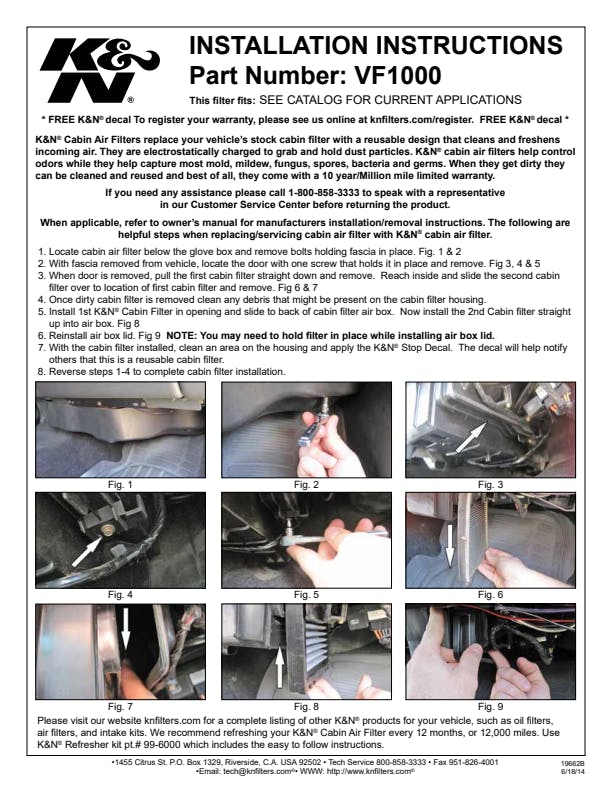 K&N®

INSTALLATION INSTRUCTIONS
Part Number: VF1000

This filter fits: SEE CATALOG FOR CURRENT APPLICATIONS

* FREE K&N® decal To register your warranty, please see us online at knfilters.com/register. FREE K&N® decal *

K&N® Cabin Air Filters replace your vehicle's stock cabin filter with a reusable design that cleans and freshens incoming air. They are electrostatically charged to grab and hold dust particles. K&N® cabin air filters help control odors while they help capture most mold, mildew, fungus, spores, bacteria and germs. When they get dirty they can be cleaned and reused and best of all, they come with a 10 year/Million mile limited warranty.

If you need any assistance please call 1-800-858-3333 to speak with a representative in our Customer Service Center before returning the product.

When applicable, refer to owner's manual for manufacturers installation/removal instructions. The following are helpful steps when replacing/servicing cabin air filter with K&N® cabin air filter.

1. Locate cabin air filter below the glove box and remove bolts holding fascia in place. Fig. 1 & 2
2. With fascia removed from vehicle, locate the door with one screw that holds it in place and remove. Fig 3, 4 & 5
3. When door is removed, pull the first cabin filter straight down and remove. Reach inside and slide the second cabin filter over to location of first cabin filter and remove. Fig 6 & 7
4. Once dirty cabin filter is removed clean any debris that might be present on the cabin filter housing.
5. Install 1st K&N® Cabin Filter in opening and slide to back of cabin filter air box. Now install the 2nd Cabin filter straight up into air box. Fig 8
6. Reinstall air box lid. Fig 9 NOTE: You may need to hold filter in place while installing air box lid.
7. With the cabin filter installed, clean an area on the housing and apply the K&N® Stop Decal. The decal will help notify others that this is a reusable cabin filter.
8. Reverse steps 1-4 to complete cabin filter installation.

Fig. 1

Fig. 2

Fig. 3

Fig. 4

Fig. 5

Fig. 6

Fig. 7

Fig. 8

Fig. 9

Please visit our website knfilters.com for a complete listing of other K&N® products for your vehicle, such as oil filters, air filters, and intake kits. We recommend refreshing your K&N® Cabin Air Filter every 12 months, or 12,000 miles. Use K&N® Refresher kit pt.# 99-6000 which includes the easy to follow instructions.

•1455 Citrus St. P.O. Box 1329, Riverside, C.A. USA 92502 • Tech Service 800-858-3333 • Fax 951-826-4001
•Email: tech@knfilters.com®• WWW: http://www.knfilters.com®

19662B
6/18/14