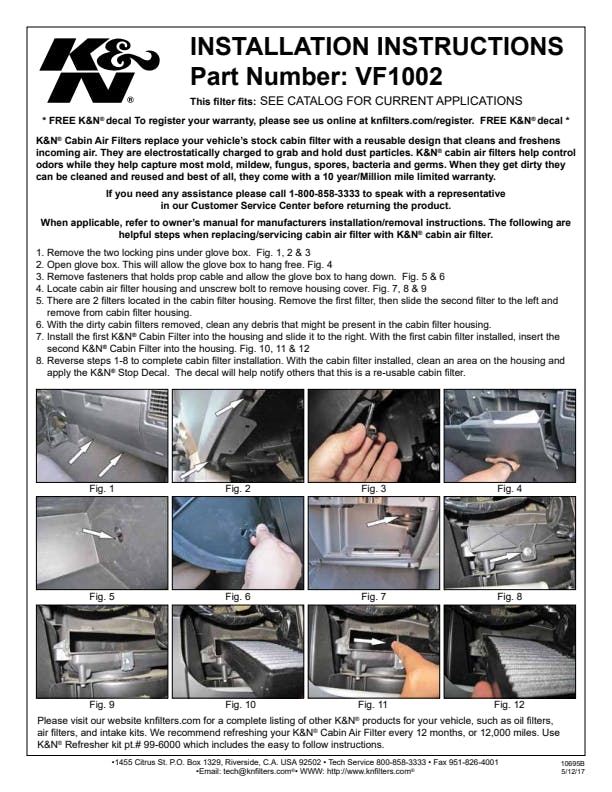 K&N®

INSTALLATION INSTRUCTIONS
Part Number: VF1002

This filter fits: SEE CATALOG FOR CURRENT APPLICATIONS

* FREE K&N® decal To register your warranty, please see us online at knfilters.com/register. FREE K&N® decal *

K&N® Cabin Air Filters replace your vehicle's stock cabin filter with a reusable design that cleans and freshens incoming air. They are electrostatically charged to grab and hold dust particles. K&N® cabin air filters help control odors while they help capture most mold, mildew, fungus, spores, bacteria and germs. When they get dirty they can be cleaned and reused and best of all, they come with a 10 year/Million mile limited warranty.

If you need any assistance please call 1-800-858-3333 to speak with a representative in our Customer Service Center before returning the product.

When applicable, refer to owner's manual for manufacturers installation/removal instructions. The following are helpful steps when replacing/servicing cabin air filter with K&N® cabin air filter.

1. Remove the two locking pins under glove box. Fig. 1, 2 & 3
2. Open glove box. This will allow the glove box to hang free. Fig. 4
3. Remove fasteners that holds prop cable and allow the glove box to hang down. Fig. 5 & 6
4. Locate cabin air filter housing and unscrew bolt to remove housing cover. Fig. 7, 8 & 9
5. There are 2 filters located in the cabin filter housing. Remove the first filter, then slide the second filter to the left and remove from cabin filter housing.
6. With the dirty cabin filters removed, clean any debris that might be present in the cabin filter housing.
7. Install the first K&N® Cabin Filter into the housing and slide it to the right. With the first cabin filter installed, insert the second K&N® Cabin Filter into the housing. Fig. 10, 11 & 12
8. Reverse steps 1-8 to complete cabin filter installation. With the cabin filter installed, clean an area on the housing and apply the K&N® Stop Decal. The decal will help notify others that this is a re-usable cabin filter.

Fig. 1 Fig. 2 Fig. 3 Fig. 4
Fig. 5 Fig. 6 Fig. 7 Fig. 8
Fig. 9 Fig. 10 Fig. 11 Fig. 12

Please visit our website knfilters.com for a complete listing of other K&N® products for your vehicle, such as oil filters, air filters, and intake kits. We recommend refreshing your K&N® Cabin Air Filter every 12 months, or 12,000 miles. Use K&N® Refresher kit pt.# 99-6000 which includes the easy to follow instructions.

•1455 Citrus St. P.O. Box 1329, Riverside, C.A. USA 92502 • Tech Service 800-858-3333 • Fax 951-826-4001
•Email: tech@knfilters.com®• WWW: http://www.knfilters.com®

10695B
5/12/17