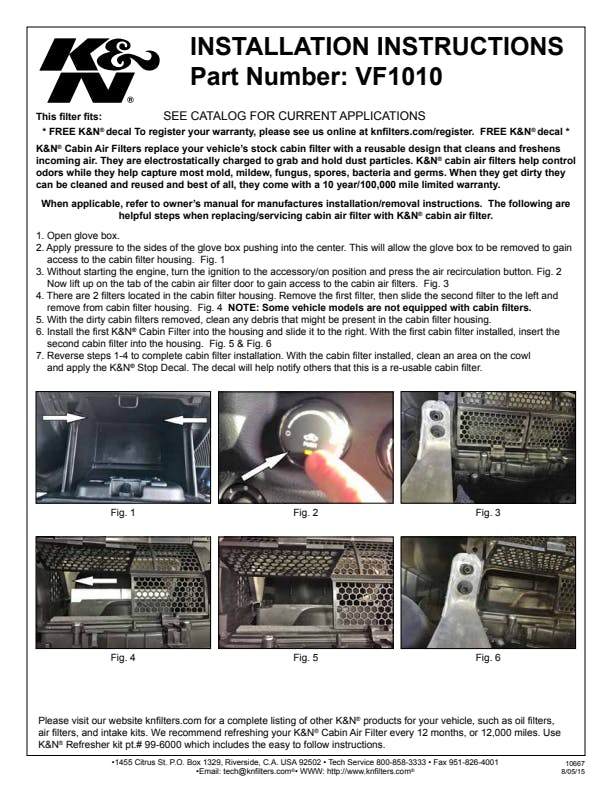 K&N®

INSTALLATION INSTRUCTIONS
Part Number: VF1010

This filter fits: SEE CATALOG FOR CURRENT APPLICATIONS

* FREE K&N® decal To register your warranty, please see us online at knfilters.com/register. FREE K&N® decal *

K&N® Cabin Air Filters replace your vehicle's stock cabin filter with a reusable design that cleans and freshens incoming air. They are electrostatically charged to grab and hold dust particles. K&N® cabin air filters help control odors while they help capture most mold, mildew, fungus, spores, bacteria and germs. When they get dirty they can be cleaned and reused and best of all, they come with a 10 year/100,000 mile limited warranty.

When applicable, refer to owner's manual for manufactures installation/removal instructions. The following are helpful steps when replacing/servicing cabin air filter with K&N® cabin air filter.

1. Open glove box.
2. Apply pressure to the sides of the glove box pushing into the center. This will allow the glove box to be removed to gain access to the cabin filter housing. Fig. 1
3. Without starting the engine, turn the ignition to the accessory/on position and press the air recirculation button. Fig. 2 Now lift up on the tab of the cabin air filter door to gain access to the cabin air filters. Fig. 3
4. There are 2 filters located in the cabin filter housing. Remove the first filter, then slide the second filter to the left and remove from cabin filter housing. Fig. 4 NOTE: Some vehicle models are not equipped with cabin filters.
5. With the dirty cabin filters removed, clean any debris that might be present in the cabin filter housing.
6. Install the first K&N® Cabin Filter into the housing and slide it to the right. With the first cabin filter installed, insert the second cabin filter into the housing. Fig. 5 & Fig. 6
7. Reverse steps 1-4 to complete cabin filter installation. With the cabin filter installed, clean an area on the cowl and apply the K&N® Stop Decal. The decal will help notify others that this is a re-usable cabin filter.

Fig. 1
Fig. 2
Fig. 3
Fig. 4
Fig. 5
Fig. 6

Please visit our website knfilters.com for a complete listing of other K&N® products for your vehicle, such as oil filters, air filters, and intake kits. We recommend refreshing your K&N® Cabin Air Filter every 12 months, or 12,000 miles. Use K&N® Refresher kit pt.# 99-6000 which includes the easy to follow instructions.

•1455 Citrus St. P.O. Box 1329, Riverside, C.A. USA 92502 • Tech Service 800-858-3333 • Fax 951-826-4001
•Email: tech@knfilters.com®• WWW: http://www.knfilters.com®

10667
8/05/15