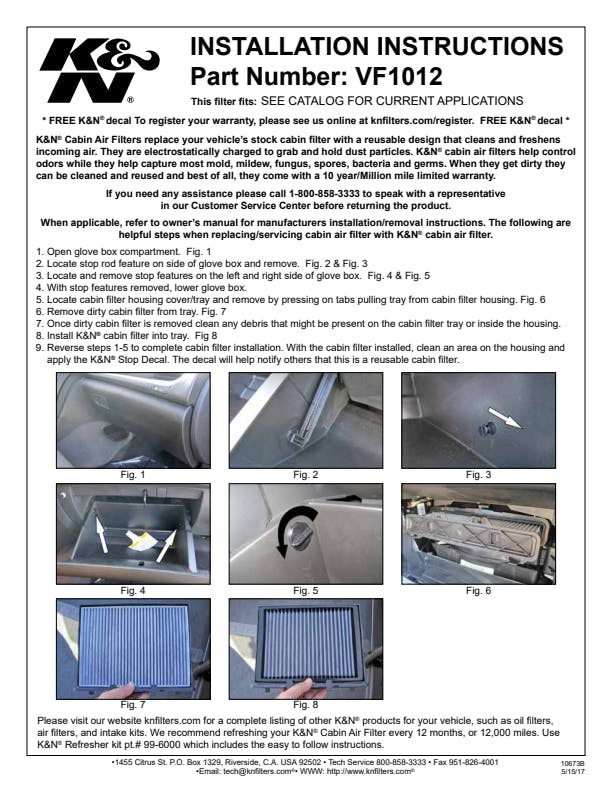 K&N®

INSTALLATION INSTRUCTIONS
Part Number: VF1012

This filter fits: SEE CATALOG FOR CURRENT APPLICATIONS

* FREE K&N® decal To register your warranty, please see us online at knfilters.com/register. FREE K&N® decal *

K&N® Cabin Air Filters replace your vehicle's stock cabin filter with a reusable design that cleans and freshens incoming air. They are electrostatically charged to grab and hold dust particles. K&N® cabin air filters help control odors while they help capture most mold, mildew, fungus, spores, bacteria and germs. When they get dirty they can be cleaned and reused and best of all, they come with a 10 year/Million mile limited warranty.

If you need any assistance please call 1-800-858-3333 to speak with a representative in our Customer Service Center before returning the product.

When applicable, refer to owner's manual for manufacturers installation/removal instructions. The following are helpful steps when replacing/servicing cabin air filter with K&N® cabin air filter.

1. Open glove box compartment. Fig. 1
2. Locate stop rod feature on side of glove box and remove. Fig. 2 & Fig. 3
3. Locate and remove stop features on the left and right side of glove box. Fig. 4 & Fig. 5
4. With stop features removed, lower glove box.
5. Locate cabin filter housing cover/tray and remove by pressing on tabs pulling tray from cabin filter housing. Fig. 6
6. Remove dirty cabin filter from tray. Fig. 7
7. Once dirty cabin filter is removed clean any debris that might be present on the cabin filter tray or inside the housing.
8. Install K&N® cabin filter into tray. Fig 8
9. Reverse steps 1-5 to complete cabin filter installation. With the cabin filter installed, clean an area on the housing and apply the K&N® Stop Decal. The decal will help notify others that this is a reusable cabin filter.

Fig. 1
Fig. 2
Fig. 3
Fig. 4
Fig. 5
Fig. 6
Fig. 7
Fig. 8

Please visit our website knfilters.com for a complete listing of other K&N® products for your vehicle, such as oil filters, air filters, and intake kits. We recommend refreshing your K&N® Cabin Air Filter every 12 months, or 12,000 miles. Use K&N® Refresher kit pt.# 99-6000 which includes the easy to follow instructions.

•1455 Citrus St. P.O. Box 1329, Riverside, C.A. USA 92502 • Tech Service 800-858-3333 • Fax 951-826-4001
•Email: tech@knfilters.com®• WWW: http://www.knfilters.com®

10673B
5/15/17