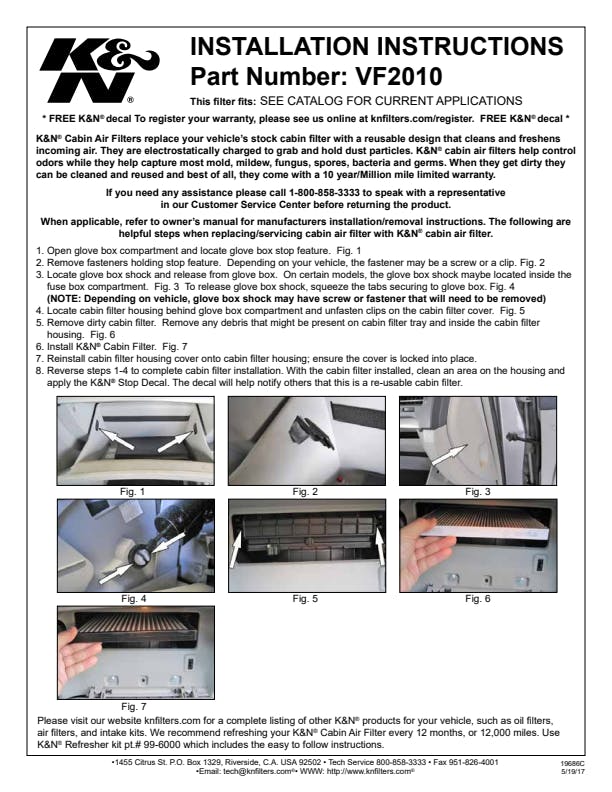 K&N®

INSTALLATION INSTRUCTIONS
Part Number: VF2010

This filter fits: SEE CATALOG FOR CURRENT APPLICATIONS

* FREE K&N® decal To register your warranty, please see us online at knfilters.com/register. FREE K&N® decal *

K&N® Cabin Air Filters replace your vehicle's stock cabin filter with a reusable design that cleans and freshens incoming air. They are electrostatically charged to grab and hold dust particles. K&N® cabin air filters help control odors while they help capture most mold, mildew, fungus, spores, bacteria and germs. When they get dirty they can be cleaned and reused and best of all, they come with a 10 year/Million mile limited warranty.

If you need any assistance please call 1-800-858-3333 to speak with a representative in our Customer Service Center before returning the product.

When applicable, refer to owner's manual for manufacturers installation/removal instructions. The following are helpful steps when replacing/servicing cabin air filter with K&N® cabin air filter.

1. Open glove box compartment and locate glove box stop feature. Fig. 1
2. Remove fasteners holding stop feature. Depending on your vehicle, the fastener may be a screw or a clip. Fig. 2
3. Locate glove box shock and release from glove box. On certain models, the glove box shock maybe located inside the fuse box compartment. Fig. 3 To release glove box shock, squeeze the tabs securing to glove box. Fig. 4
(NOTE: Depending on vehicle, glove box shock may have screw or fastener that will need to be removed)
4. Locate cabin filter housing behind glove box compartment and unfasten clips on the cabin filter cover. Fig. 5
5. Remove dirty cabin filter. Remove any debris that might be present on cabin filter tray and inside the cabin filter housing. Fig. 6
6. Install K&N® Cabin Filter. Fig. 7
7. Reinstall cabin filter housing cover onto cabin filter housing; ensure the cover is locked into place.
8. Reverse steps 1-4 to complete cabin filter installation. With the cabin filter installed, clean an area on the housing and apply the K&N® Stop Decal. The decal will help notify others that this is a re-usable cabin filter.

Fig. 1
Fig. 2
Fig. 3
Fig. 4
Fig. 5
Fig. 6
Fig. 7

Please visit our website knfilters.com for a complete listing of other K&N® products for your vehicle, such as oil filters, air filters, and intake kits. We recommend refreshing your K&N® Cabin Air Filter every 12 months, or 12,000 miles. Use K&N® Refresher kit pt.# 99-6000 which includes the easy to follow instructions.

•1455 Citrus St. P.O. Box 1329, Riverside, C.A. USA 92502 • Tech Service 800-858-3333 • Fax 951-826-4001
•Email: tech@knfilters.com®• WWW: http://www.knfilters.com®

19686C
5/19/17