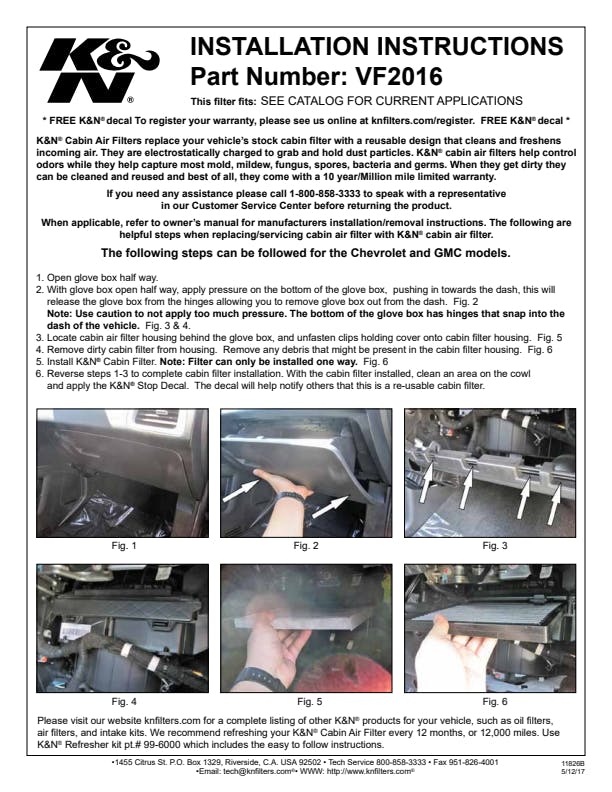 K&N®

INSTALLATION INSTRUCTIONS
Part Number: VF2016

This filter fits: SEE CATALOG FOR CURRENT APPLICATIONS

* FREE K&N® decal To register your warranty, please see us online at knfilters.com/register. FREE K&N® decal *

K&N® Cabin Air Filters replace your vehicle's stock cabin filter with a reusable design that cleans and freshens incoming air. They are electrostatically charged to grab and hold dust particles. K&N® cabin air filters help control odors while they help capture most mold, mildew, fungus, spores, bacteria and germs. When they get dirty they can be cleaned and reused and best of all, they come with a 10 year/Million mile limited warranty.

If you need any assistance please call 1-800-858-3333 to speak with a representative in our Customer Service Center before returning the product.

When applicable, refer to owner's manual for manufacturers installation/removal instructions. The following are helpful steps when replacing/servicing cabin air filter with K&N® cabin air filter.

The following steps can be followed for the Chevrolet and GMC models.

1. Open glove box half way.
2. With glove box open half way, apply pressure on the bottom of the glove box, pushing in towards the dash, this will release the glove box from the hinges allowing you to remove glove box out from the dash. Fig. 2
Note: Use caution to not apply too much pressure. The bottom of the glove box has hinges that snap into the dash of the vehicle. Fig. 3 & 4.
3. Locate cabin air filter housing behind the glove box, and unfasten clips holding cover onto cabin filter housing. Fig. 5
4. Remove dirty cabin filter from housing. Remove any debris that might be present in the cabin filter housing. Fig. 6
5. Install K&N® Cabin Filter. Note: Filter can only be installed one way. Fig. 6
6. Reverse steps 1-3 to complete cabin filter installation. With the cabin filter installed, clean an area on the cowl and apply the K&N® Stop Decal. The decal will help notify others that this is a re-usable cabin filter.

Fig. 1

Fig. 2

Fig. 3

Fig. 4

Fig. 5

Fig. 6

Please visit our website knfilters.com for a complete listing of other K&N® products for your vehicle, such as oil filters, air filters, and intake kits. We recommend refreshing your K&N® Cabin Air Filter every 12 months, or 12,000 miles. Use K&N® Refresher kit pt.# 99-6000 which includes the easy to follow instructions.

•1455 Citrus St. P.O. Box 1329, Riverside, C.A. USA 92502 • Tech Service 800-858-3333 • Fax 951-826-4001
•Email: tech@knfilters.com®• WWW: http://www.knfilters.com®

11826B
5/12/17