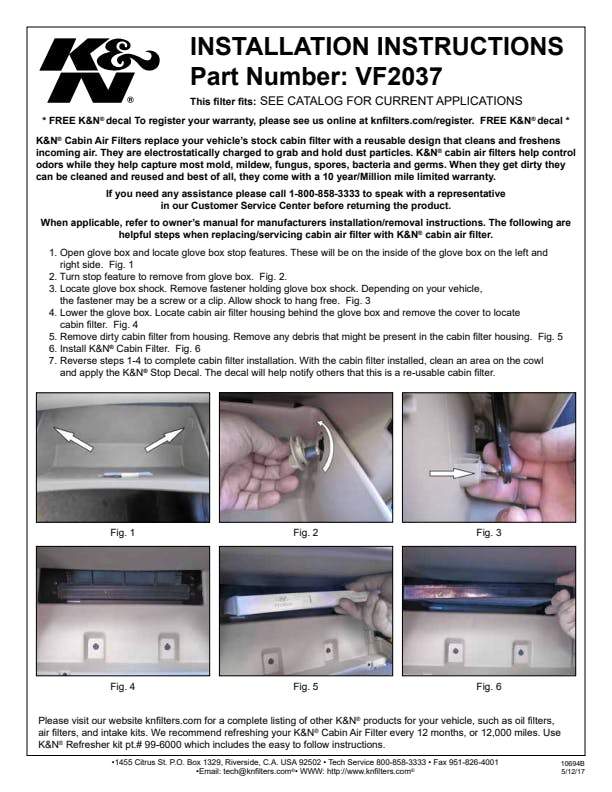 K&N®

INSTALLATION INSTRUCTIONS
Part Number: VF2037

This filter fits: SEE CATALOG FOR CURRENT APPLICATIONS

* FREE K&N® decal To register your warranty, please see us online at knfilters.com/register. FREE K&N® decal *

K&N® Cabin Air Filters replace your vehicle's stock cabin filter with a reusable design that cleans and freshens incoming air. They are electrostatically charged to grab and hold dust particles. K&N® cabin air filters help control odors while they help capture most mold, mildew, fungus, spores, bacteria and germs. When they get dirty they can be cleaned and reused and best of all, they come with a 10 year/Million mile limited warranty.

If you need any assistance please call 1-800-858-3333 to speak with a representative in our Customer Service Center before returning the product.

When applicable, refer to owner's manual for manufacturers installation/removal instructions. The following are helpful steps when replacing/servicing cabin air filter with K&N® cabin air filter.

1. Open glove box and locate glove box stop features. These will be on the inside of the glove box on the left and right side. Fig. 1
2. Turn stop feature to remove from glove box. Fig. 2.
3. Locate glove box shock. Remove fastener holding glove box shock. Depending on your vehicle, the fastener may be a screw or a clip. Allow shock to hang free. Fig. 3
4. Lower the glove box. Locate cabin air filter housing behind the glove box and remove the cover to locate cabin filter. Fig. 4
5. Remove dirty cabin filter from housing. Remove any debris that might be present in the cabin filter housing. Fig. 5
6. Install K&N® Cabin Filter. Fig. 6
7. Reverse steps 1-4 to complete cabin filter installation. With the cabin filter installed, clean an area on the cowl and apply the K&N® Stop Decal. The decal will help notify others that this is a re-usable cabin filter.

Fig. 1

Fig. 2

Fig. 3

Fig. 4

Fig. 5

Fig. 6

Please visit our website knfilters.com for a complete listing of other K&N® products for your vehicle, such as oil filters, air filters, and intake kits. We recommend refreshing your K&N® Cabin Air Filter every 12 months, or 12,000 miles. Use K&N® Refresher kit pt.# 99-6000 which includes the easy to follow instructions.

•1455 Citrus St. P.O. Box 1329, Riverside, C.A. USA 92502 • Tech Service 800-858-3333 • Fax 951-826-4001
•Email: tech@knfilters.com®• WWW: http://www.knfilters.com®

10694B
5/12/17