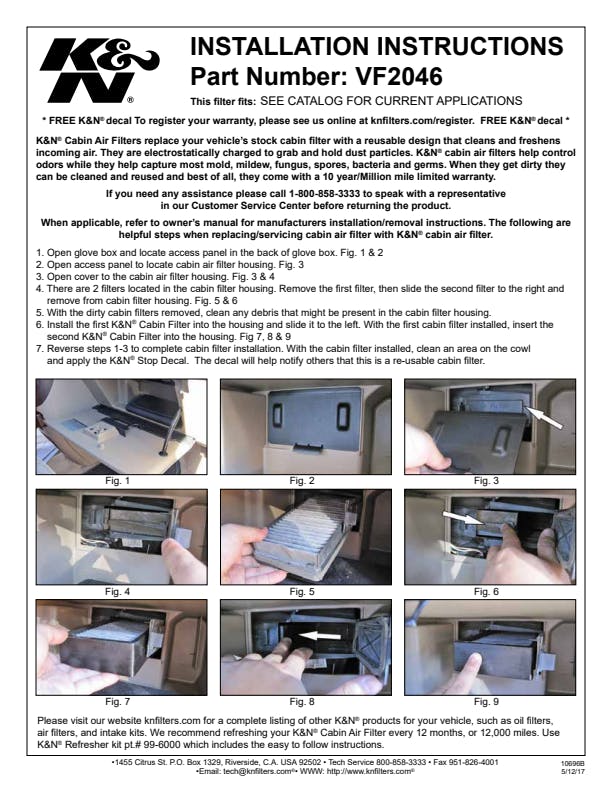 K&N®

INSTALLATION INSTRUCTIONS
Part Number: VF2046

This filter fits: SEE CATALOG FOR CURRENT APPLICATIONS

* FREE K&N® decal To register your warranty, please see us online at knfilters.com/register. FREE K&N® decal *

K&N® Cabin Air Filters replace your vehicle's stock cabin filter with a reusable design that cleans and freshens incoming air. They are electrostatically charged to grab and hold dust particles. K&N® cabin air filters help control odors while they help capture most mold, mildew, fungus, spores, bacteria and germs. When they get dirty they can be cleaned and reused and best of all, they come with a 10 year/Million mile limited warranty.

If you need any assistance please call 1-800-858-3333 to speak with a representative in our Customer Service Center before returning the product.

When applicable, refer to owner's manual for manufacturers installation/removal instructions. The following are helpful steps when replacing/servicing cabin air filter with K&N® cabin air filter.

1. Open glove box and locate access panel in the back of glove box. Fig. 1 & 2
2. Open access panel to locate cabin air filter housing. Fig. 3
3. Open cover to the cabin air filter housing. Fig. 3 & 4
4. There are 2 filters located in the cabin filter housing. Remove the first filter, then slide the second filter to the right and remove from cabin filter housing. Fig. 5 & 6
5. With the dirty cabin filters removed, clean any debris that might be present in the cabin filter housing.
6. Install the first K&N® Cabin Filter into the housing and slide it to the left. With the first cabin filter installed, insert the second K&N® Cabin Filter into the housing. Fig 7, 8 & 9
7. Reverse steps 1-3 to complete cabin filter installation. With the cabin filter installed, clean an area on the cowl and apply the K&N® Stop Decal. The decal will help notify others that this is a re-usable cabin filter.

Fig. 1
Fig. 2
Fig. 3
Fig. 4
Fig. 5
Fig. 6
Fig. 7
Fig. 8
Fig. 9

Please visit our website knfilters.com for a complete listing of other K&N® products for your vehicle, such as oil filters, air filters, and intake kits. We recommend refreshing your K&N® Cabin Air Filter every 12 months, or 12,000 miles. Use K&N® Refresher kit pt.# 99-6000 which includes the easy to follow instructions.

•1455 Citrus St. P.O. Box 1329, Riverside, C.A. USA 92502 • Tech Service 800-858-3333 • Fax 951-826-4001
•Email: tech@knfilters.com®• WWW: http://www.knfilters.com®

10696B
5/12/17