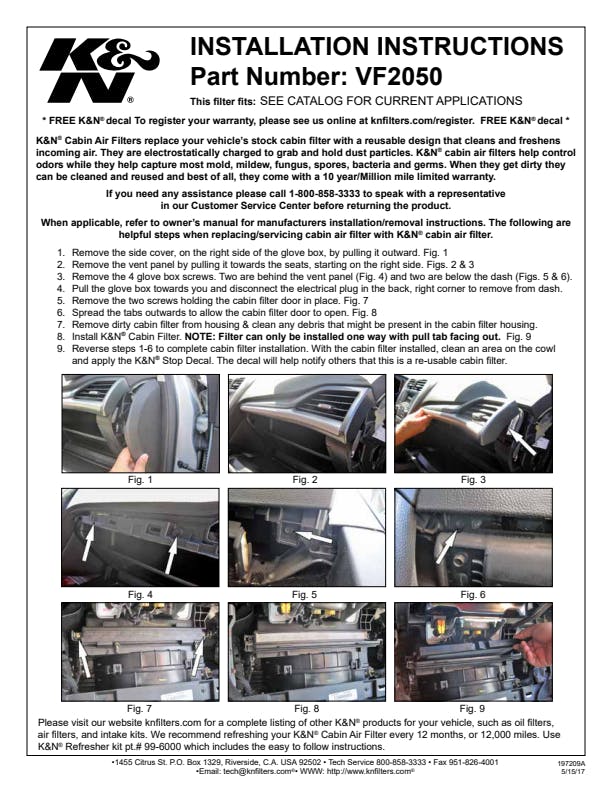 K&N®

INSTALLATION INSTRUCTIONS
Part Number: VF2050

This filter fits: SEE CATALOG FOR CURRENT APPLICATIONS

* FREE K&N® decal To register your warranty, please see us online at knfilters.com/register. FREE K&N® decal *

K&N® Cabin Air Filters replace your vehicle's stock cabin filter with a reusable design that cleans and freshens incoming air. They are electrostatically charged to grab and hold dust particles. K&N® cabin air filters help control odors while they help capture most mold, mildew, fungus, spores, bacteria and germs. When they get dirty they can be cleaned and reused and best of all, they come with a 10 year/Million mile limited warranty.

If you need any assistance please call 1-800-858-3333 to speak with a representative in our Customer Service Center before returning the product.

When applicable, refer to owner's manual for manufacturers installation/removal instructions. The following are helpful steps when replacing/servicing cabin air filter with K&N® cabin air filter.

1. Remove the side cover, on the right side of the glove box, by pulling it outward. Fig. 1
2. Remove the vent panel by pulling it towards the seats, starting on the right side. Figs. 2 & 3
3. Remove the 4 glove box screws. Two are behind the vent panel (Fig. 4) and two are below the dash (Figs. 5 & 6).
4. Pull the glove box towards you and disconnect the electrical plug in the back, right corner to remove from dash.
5. Remove the two screws holding the cabin filter door in place. Fig. 7
6. Spread the tabs outwards to allow the cabin filter door to open. Fig. 8
7. Remove dirty cabin filter from housing & clean any debris that might be present in the cabin filter housing.
8. Install K&N® Cabin Filter. NOTE: Filter can only be installed one way with pull tab facing out. Fig. 9
9. Reverse steps 1-6 to complete cabin filter installation. With the cabin filter installed, clean an area on the cowl and apply the K&N® Stop Decal. The decal will help notify others that this is a re-usable cabin filter.

Fig. 1
Fig. 2
Fig. 3
Fig. 4
Fig. 5
Fig. 6
Fig. 7
Fig. 8
Fig. 9

Please visit our website knfilters.com for a complete listing of other K&N® products for your vehicle, such as oil filters, air filters, and intake kits. We recommend refreshing your K&N® Cabin Air Filter every 12 months, or 12,000 miles. Use K&N® Refresher kit pt.# 99-6000 which includes the easy to follow instructions.

•1455 Citrus St. P.O. Box 1329, Riverside, C.A. USA 92502 • Tech Service 800-858-3333 • Fax 951-826-4001
•Email: tech@knfilters.com®• WWW: http://www.knfilters.com®

197209A
5/15/17