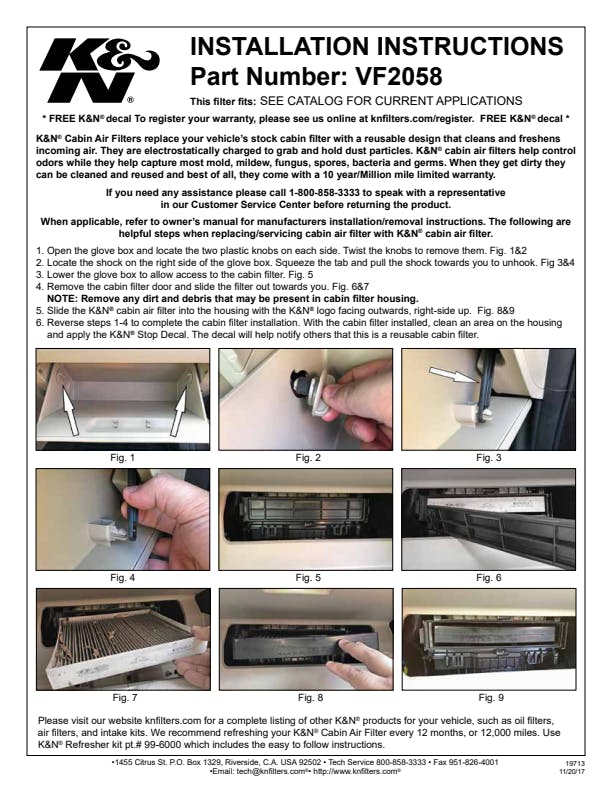 K&N®

INSTALLATION INSTRUCTIONS
Part Number: VF2058

This filter fits: SEE CATALOG FOR CURRENT APPLICATIONS

* FREE K&N® decal To register your warranty, please see us online at knfilters.com/register. FREE K&N® decal *

K&N® Cabin Air Filters replace your vehicle's stock cabin filter with a reusable design that cleans and freshens incoming air. They are electrostatically charged to grab and hold dust particles. K&N® cabin air filters help control odors while they help capture most mold, mildew, fungus, spores, bacteria and germs. When they get dirty they can be cleaned and reused and best of all, they come with a 10 year/Million mile limited warranty.

If you need any assistance please call 1-800-858-3333 to speak with a representative in our Customer Service Center before returning the product.

When applicable, refer to owner's manual for manufacturers installation/removal instructions. The following are helpful steps when replacing/servicing cabin air filter with K&N® cabin air filter.

1. Open the glove box and locate the two plastic knobs on each side. Twist the knobs to remove them. Fig. 1&2
2. Locate the shock on the right side of the glove box. Squeeze the tab and pull the shock towards you to unhook. Fig 3&4
3. Lower the glove box to allow access to the cabin filter. Fig. 5
4. Remove the cabin filter door and slide the filter out towards you. Fig. 6&7
NOTE: Remove any dirt and debris that may be present in cabin filter housing.
5. Slide the K&N® cabin air filter into the housing with the K&N® logo facing outwards, right-side up. Fig. 8&9
6. Reverse steps 1-4 to complete the cabin filter installation. With the cabin filter installed, clean an area on the housing and apply the K&N® Stop Decal. The decal will help notify others that this is a reusable cabin filter.

Fig. 1
Fig. 2
Fig. 3
Fig. 4
Fig. 5
Fig. 6
Fig. 7
Fig. 8
Fig. 9

Please visit our website knfilters.com for a complete listing of other K&N® products for your vehicle, such as oil filters, air filters, and intake kits. We recommend refreshing your K&N® Cabin Air Filter every 12 months, or 12,000 miles. Use K&N® Refresher kit pt.# 99-6000 which includes the easy to follow instructions.

•1455 Citrus St. P.O. Box 1329, Riverside, C.A. USA 92502 • Tech Service 800-858-3333 • Fax 951-826-4001
•Email: tech@knfilters.com® • http://www.knfilters.com®

19713
11/20/17