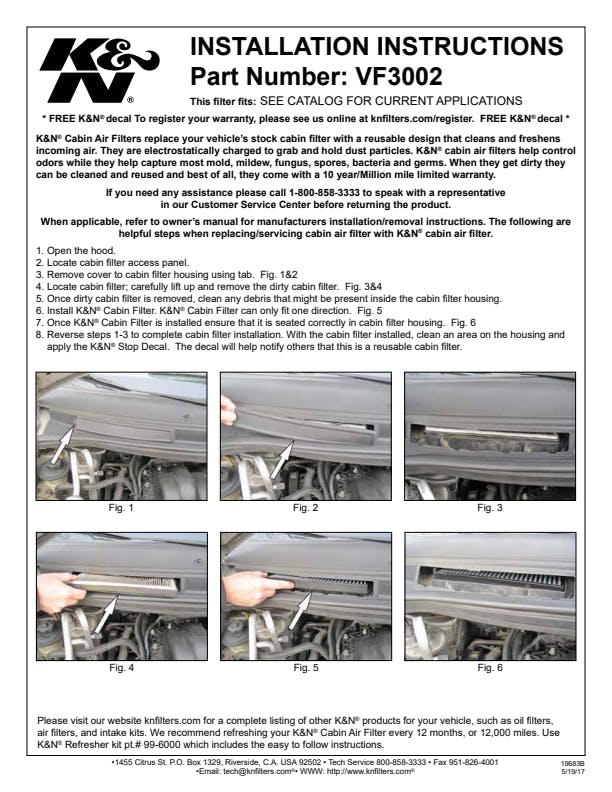 K&N®

INSTALLATION INSTRUCTIONS
Part Number: VF3002

This filter fits: SEE CATALOG FOR CURRENT APPLICATIONS

* FREE K&N® decal To register your warranty, please see us online at knfilters.com/register. FREE K&N® decal *

K&N® Cabin Air Filters replace your vehicle's stock cabin filter with a reusable design that cleans and freshens incoming air. They are electrostatically charged to grab and hold dust particles. K&N® cabin air filters help control odors while they help capture most mold, mildew, fungus, spores, bacteria and germs. When they get dirty they can be cleaned and reused and best of all, they come with a 10 year/Million mile limited warranty.

If you need any assistance please call 1-800-858-3333 to speak with a representative in our Customer Service Center before returning the product.

When applicable, refer to owner's manual for manufacturers installation/removal instructions. The following are helpful steps when replacing/servicing cabin air filter with K&N® cabin air filter.

1. Open the hood.
2. Locate cabin filter access panel.
3. Remove cover to cabin filter housing using tab. Fig. 1&2
4. Locate cabin filter; carefully lift up and remove the dirty cabin filter. Fig. 3&4
5. Once dirty cabin filter is removed, clean any debris that might be present inside the cabin filter housing.
6. Install K&N® Cabin Filter. K&N® Cabin Filter can only fit one direction. Fig. 5
7. Once K&N® Cabin Filter is installed ensure that it is seated correctly in cabin filter housing. Fig. 6
8. Reverse steps 1-3 to complete cabin filter installation. With the cabin filter installed, clean an area on the housing and apply the K&N® Stop Decal. The decal will help notify others that this is a reusable cabin filter.

Fig. 1

Fig. 2

Fig. 3

Fig. 4

Fig. 5

Fig. 6

Please visit our website knfilters.com for a complete listing of other K&N® products for your vehicle, such as oil filters, air filters, and intake kits. We recommend refreshing your K&N® Cabin Air Filter every 12 months, or 12,000 miles. Use K&N® Refresher kit pt.# 99-6000 which includes the easy to follow instructions.

•1455 Citrus St. P.O. Box 1329, Riverside, C.A. USA 92502 • Tech Service 800-858-3333 • Fax 951-826-4001
•Email: tech@knfilters.com®• WWW: http://www.knfilters.com®

19683B
5/19/17